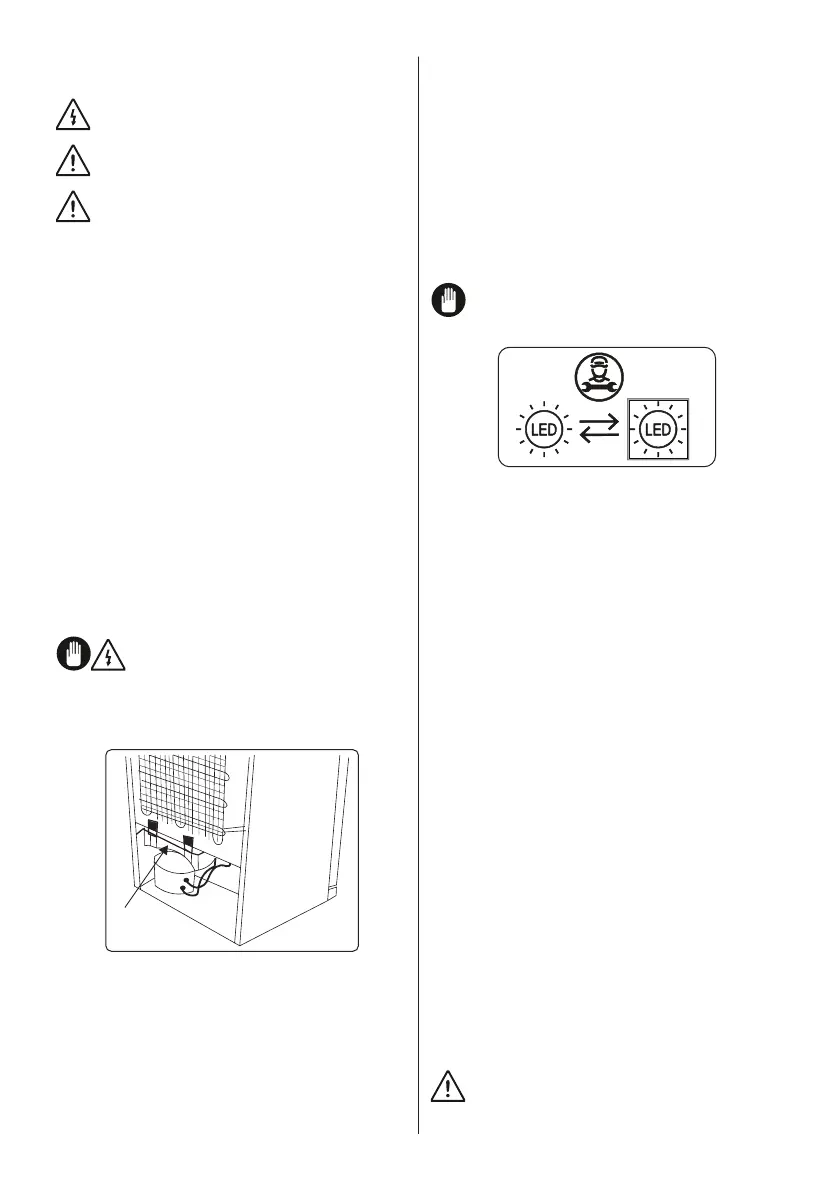 LED

LED