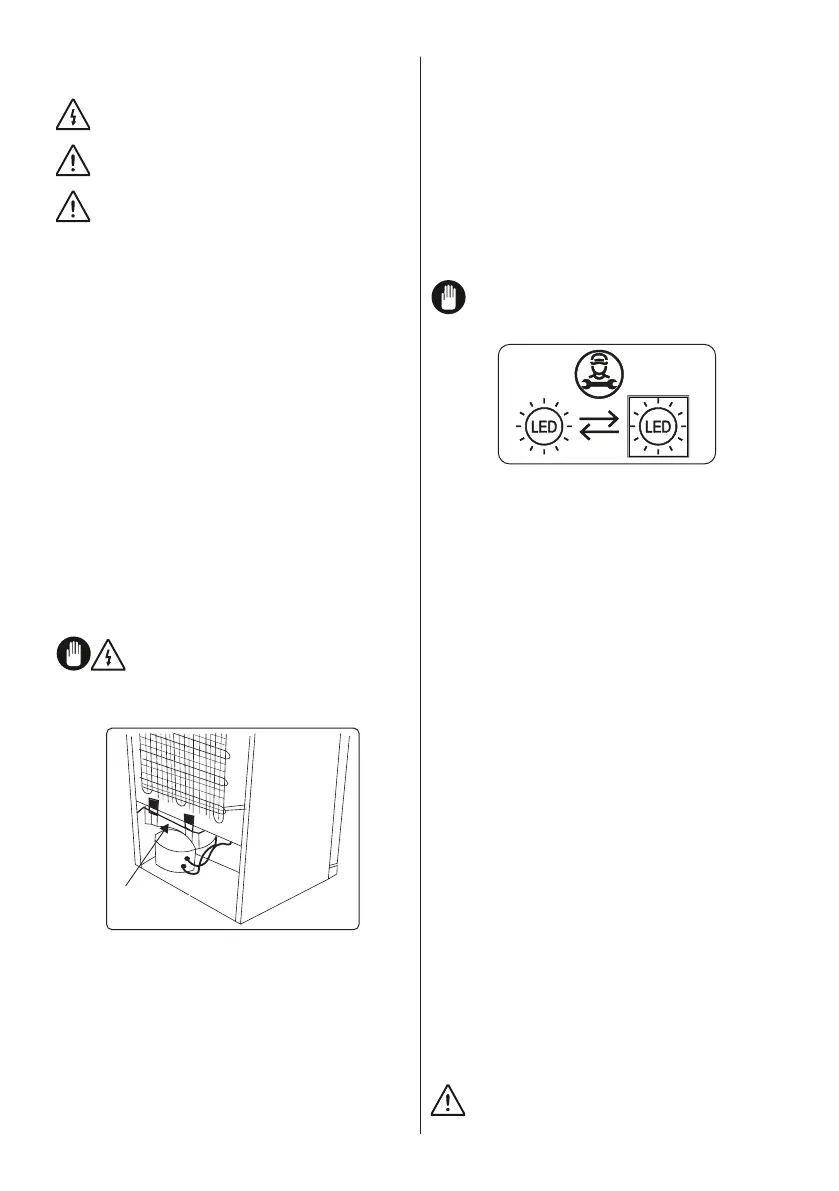 LED

LED