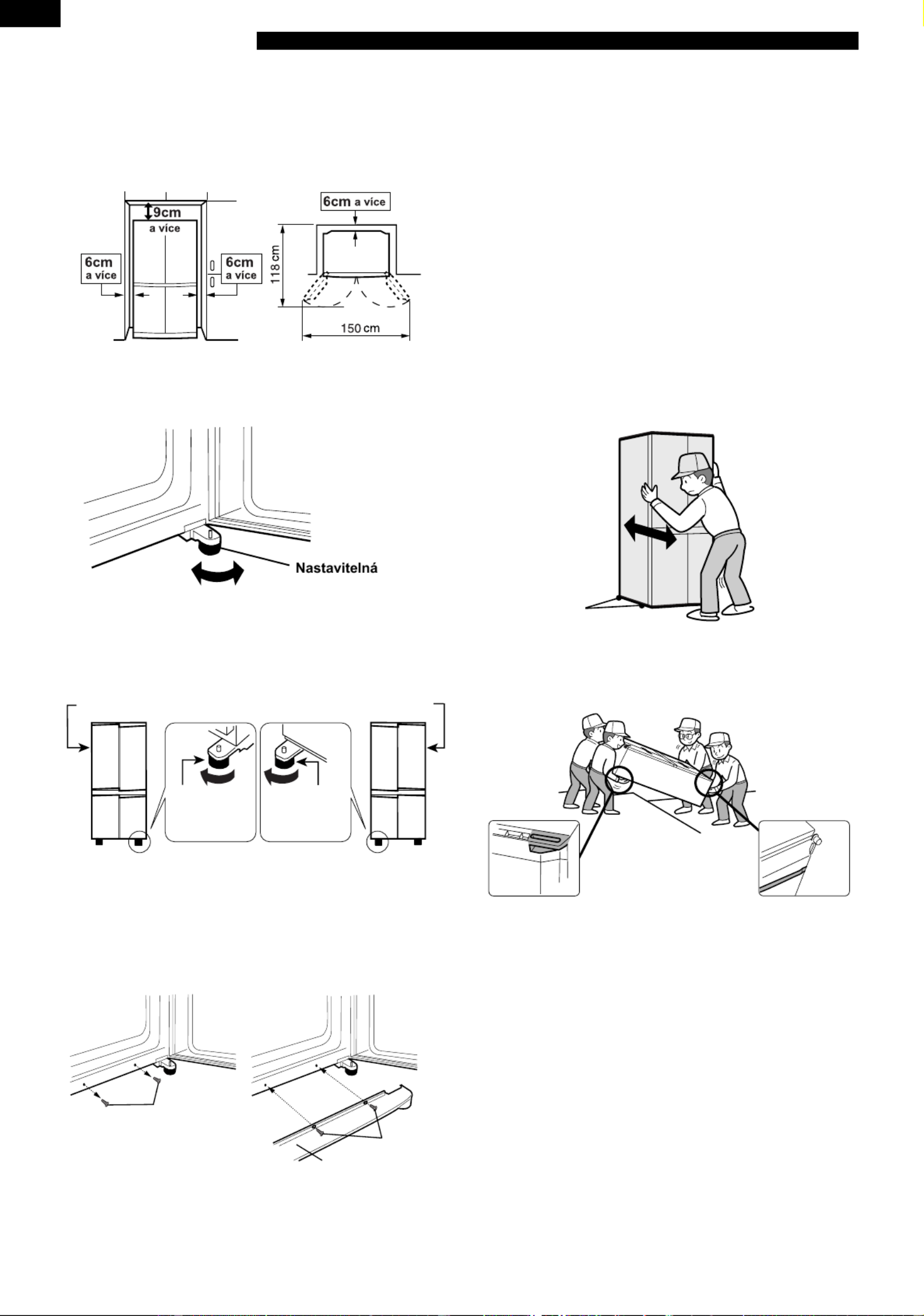 9cm
a více

6cm
a více

6cm
a více

6cm a více

118 cm

150 cm

Nastavitelná