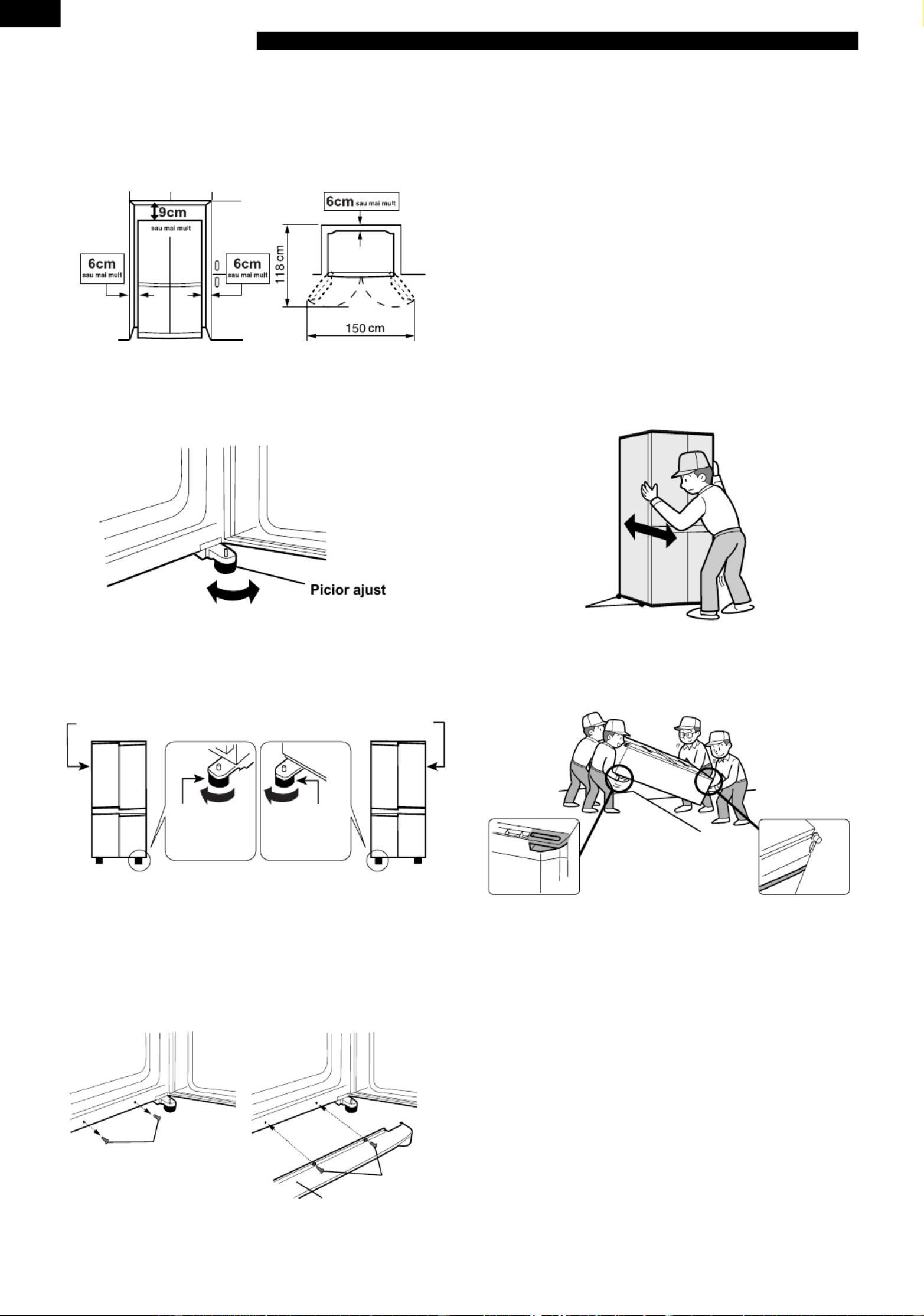 9cm
sau mai mult
6cm
sau mai mult
6cm
sau mai mult
6cm sau mai mult
118 cm
150 cm

Picior ajust