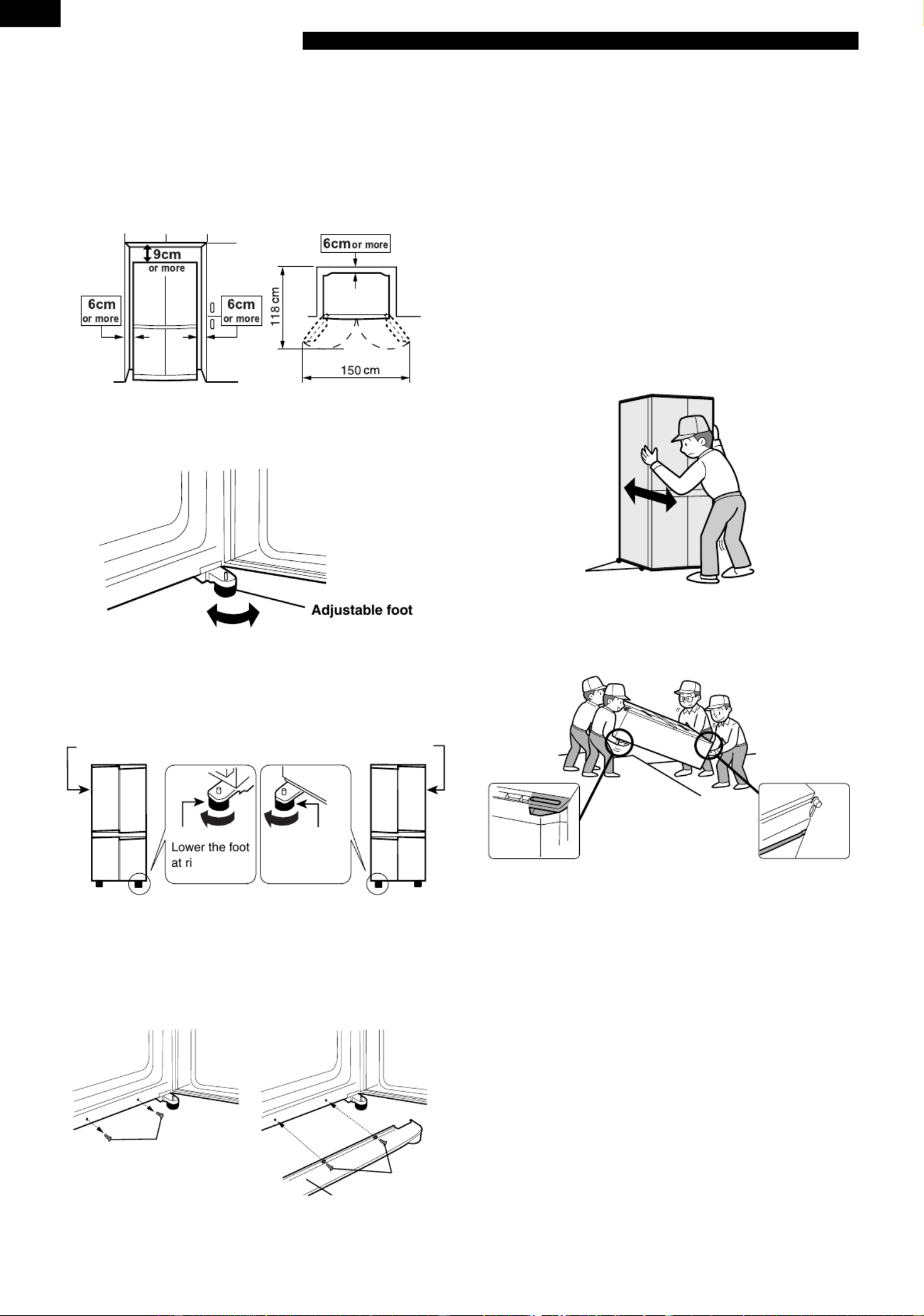 9cm
or more

6cm
or more

6cm
or more

6cm or more

118 cm

150 cm

Adjustable foot

Lower the foot at ri