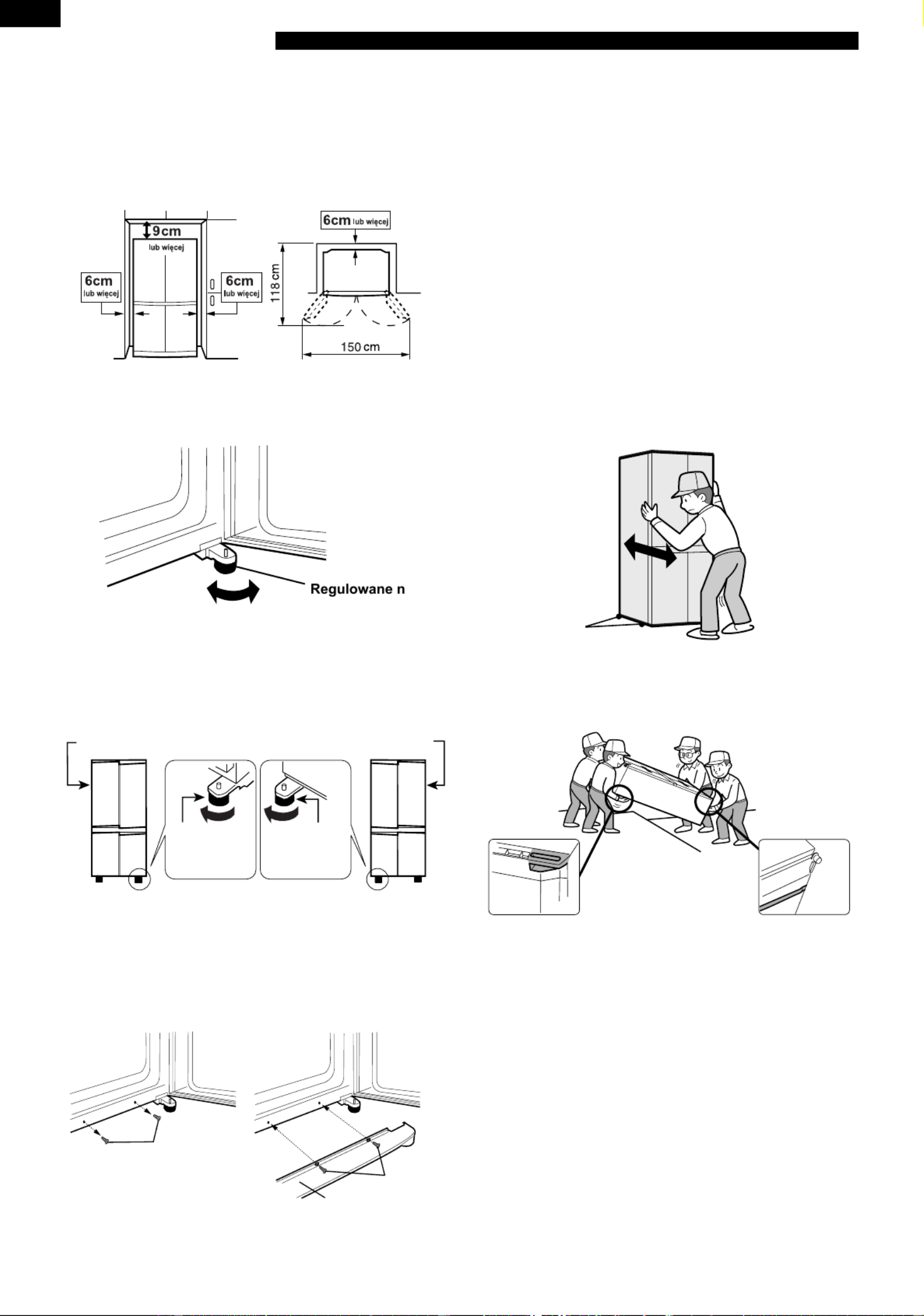 9cm
lub więcej
6cm
lub więcej
6cm
lub więcej
6cm lub więcej
118 cm
150 cm
Regulowane n