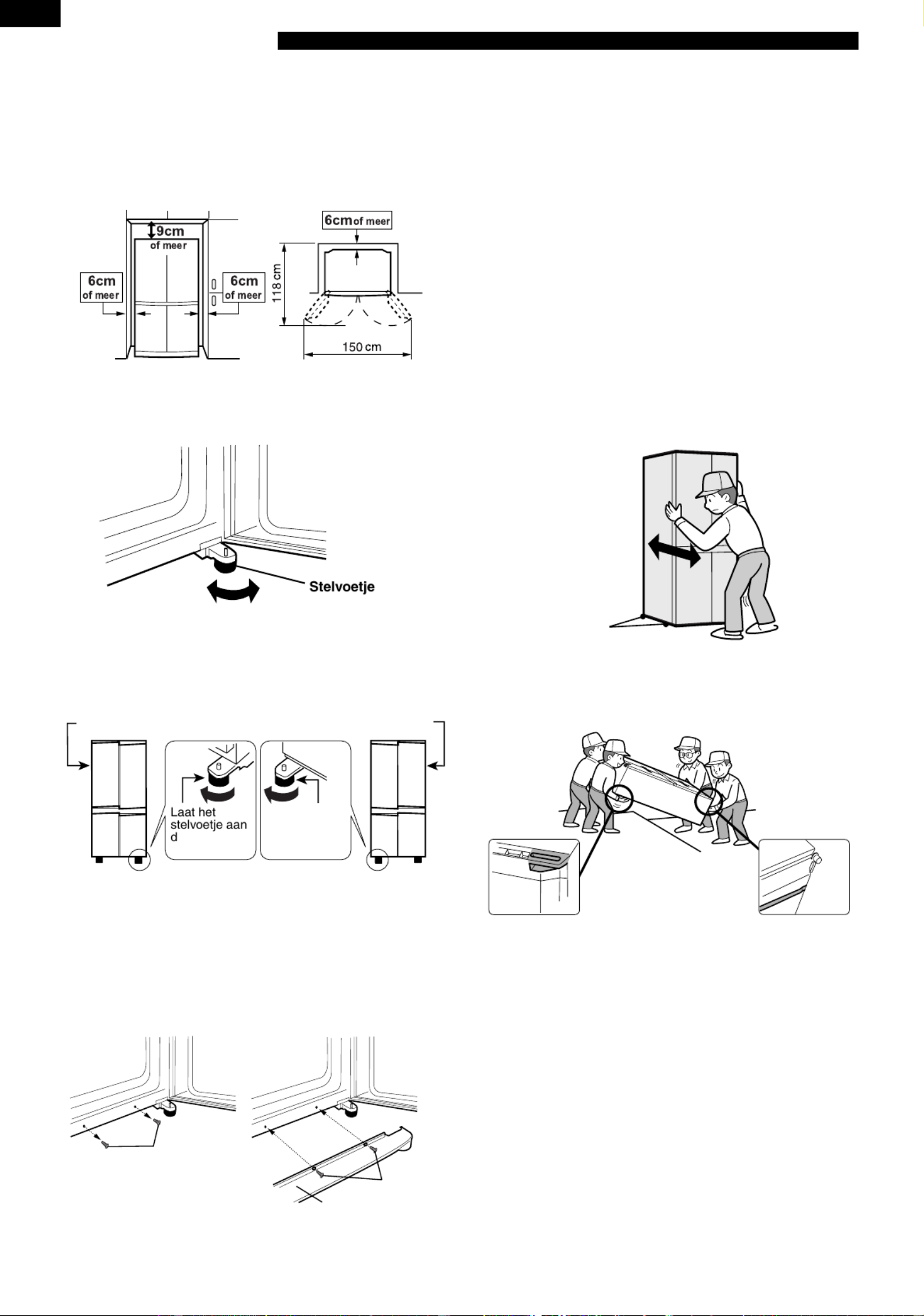 9cm
of meer
6cm
of meer
6cm
of meer
6cm of meer
118 cm
150 cm

Stelvoetje

Laat het stelvoetje aan d