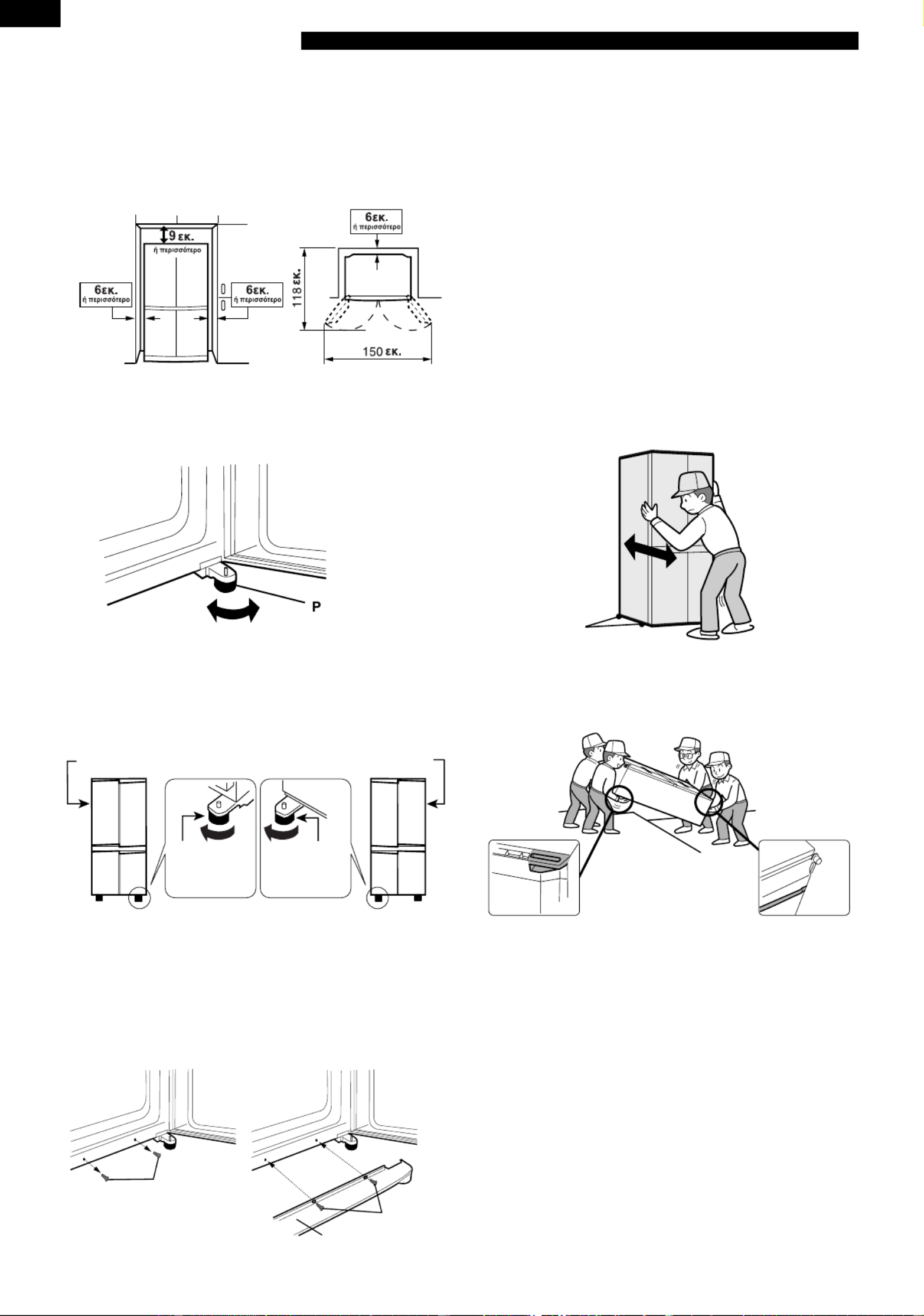 9 εκ.
ή περισσότερο

6εκ.
ή περισσότερο

6εκ.
ή περισσότερο

6εκ.
ή περισσότερο

118 εκ.

150 εκ.

P