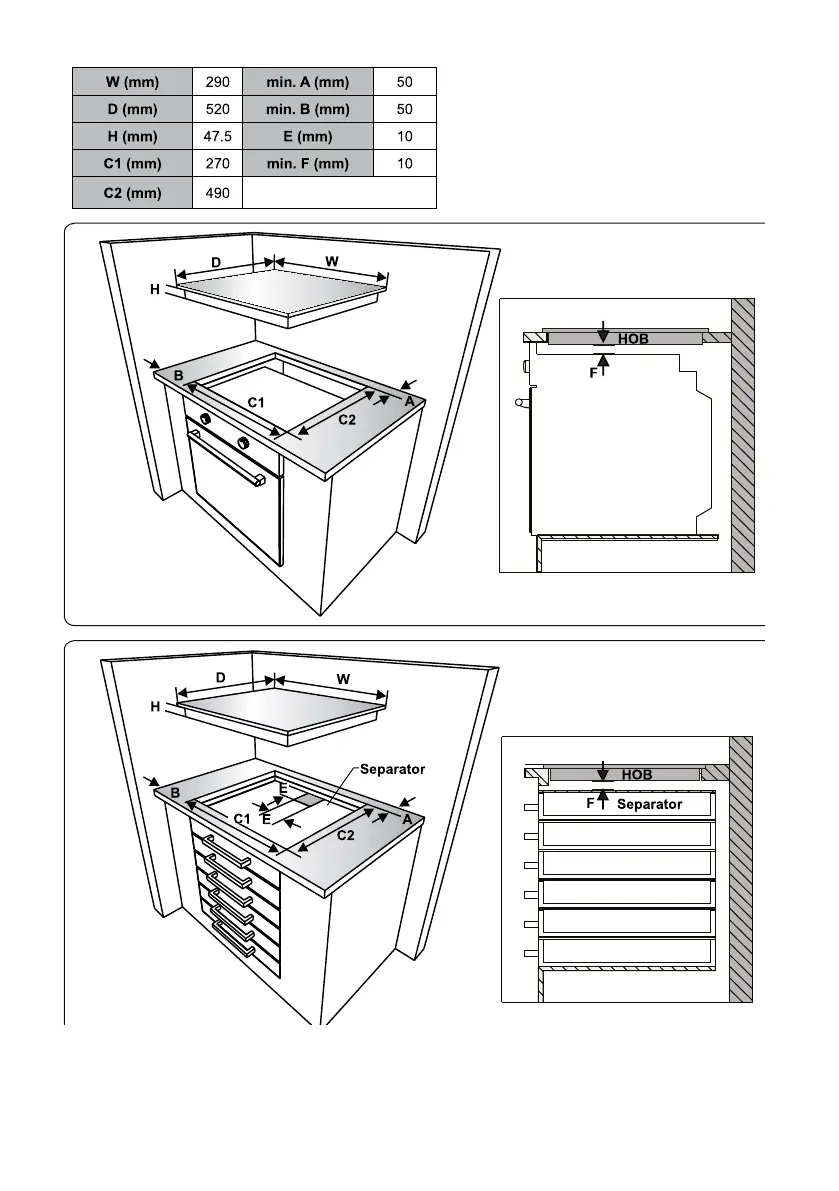 | W (mm) | 290 | min. A (mm) | 50 |
|---|---|---|---|
| D (mm) | 520 | min. B (mm) | 50 |
| H (mm) | 47.5 | E (mm) | 10 |
| C1 (mm) | 270 | min. F (mm) | 10 |
| C2 (mm) | 490 | | |

D W H B C1 C2 A

HOB F

D W H Separator B E C1 E C2 A

HOB F Separator