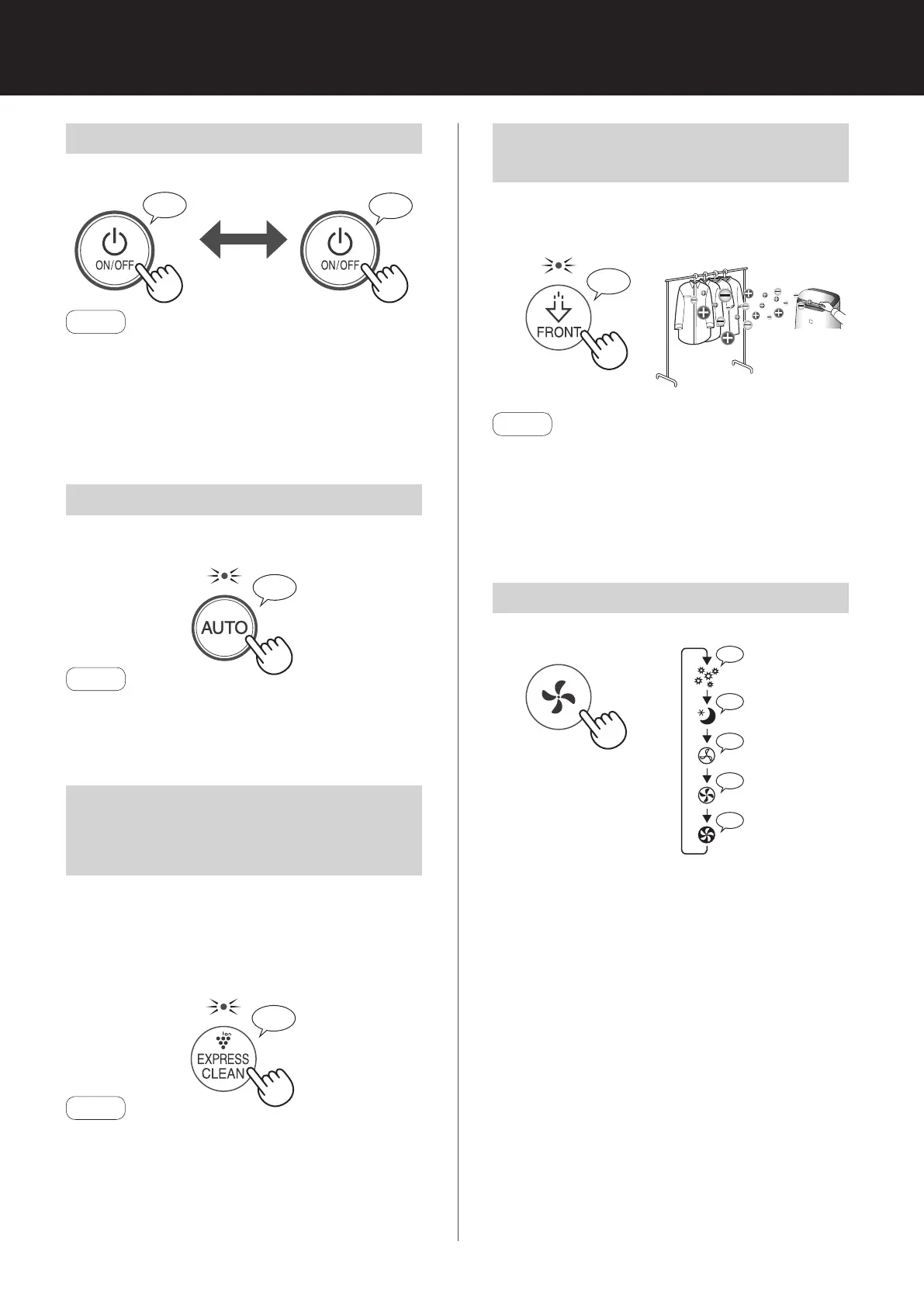 ON/OFF

ON/OFF

AUTO

EXPRESS CLEAN

FRONT