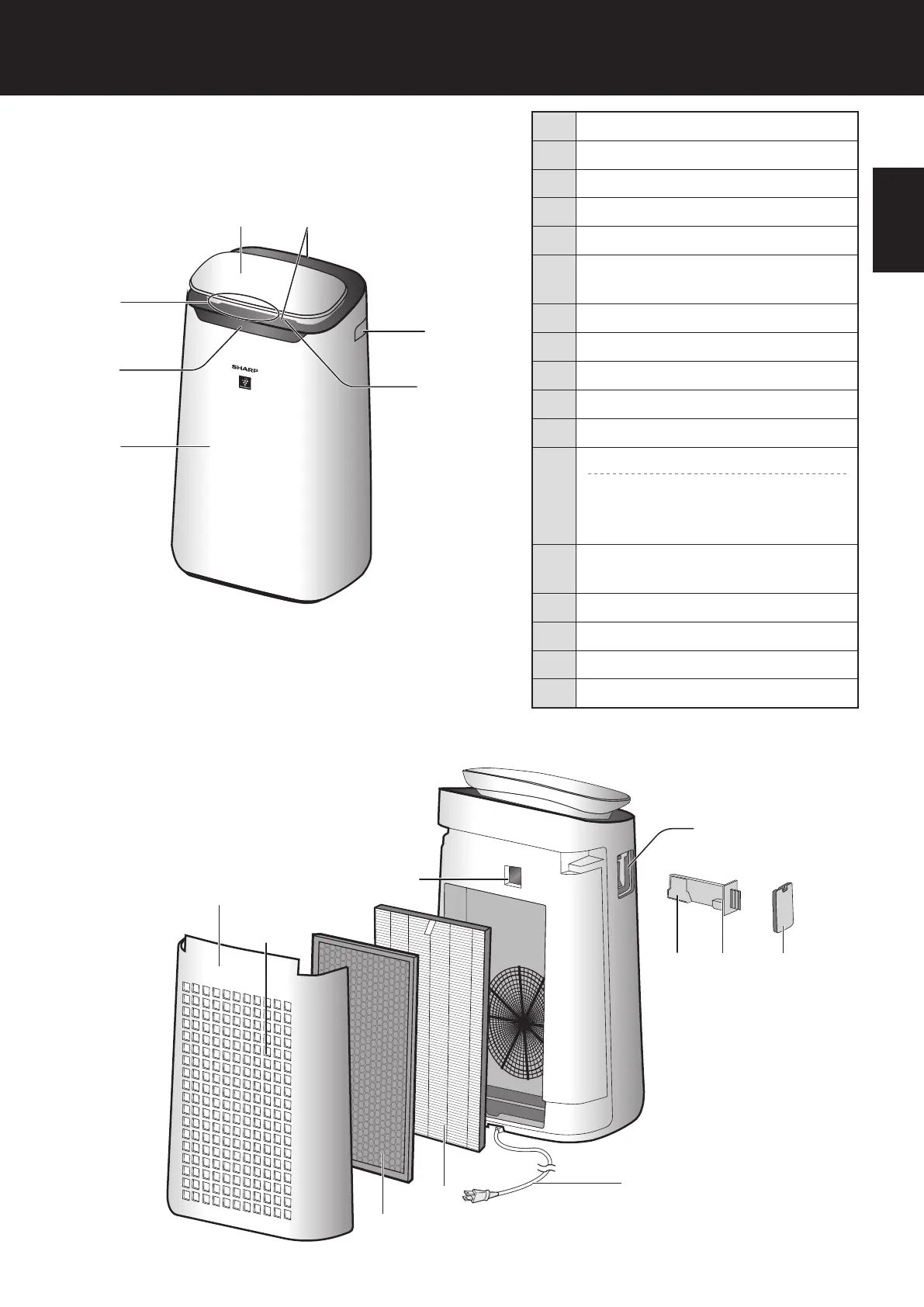 SHARP