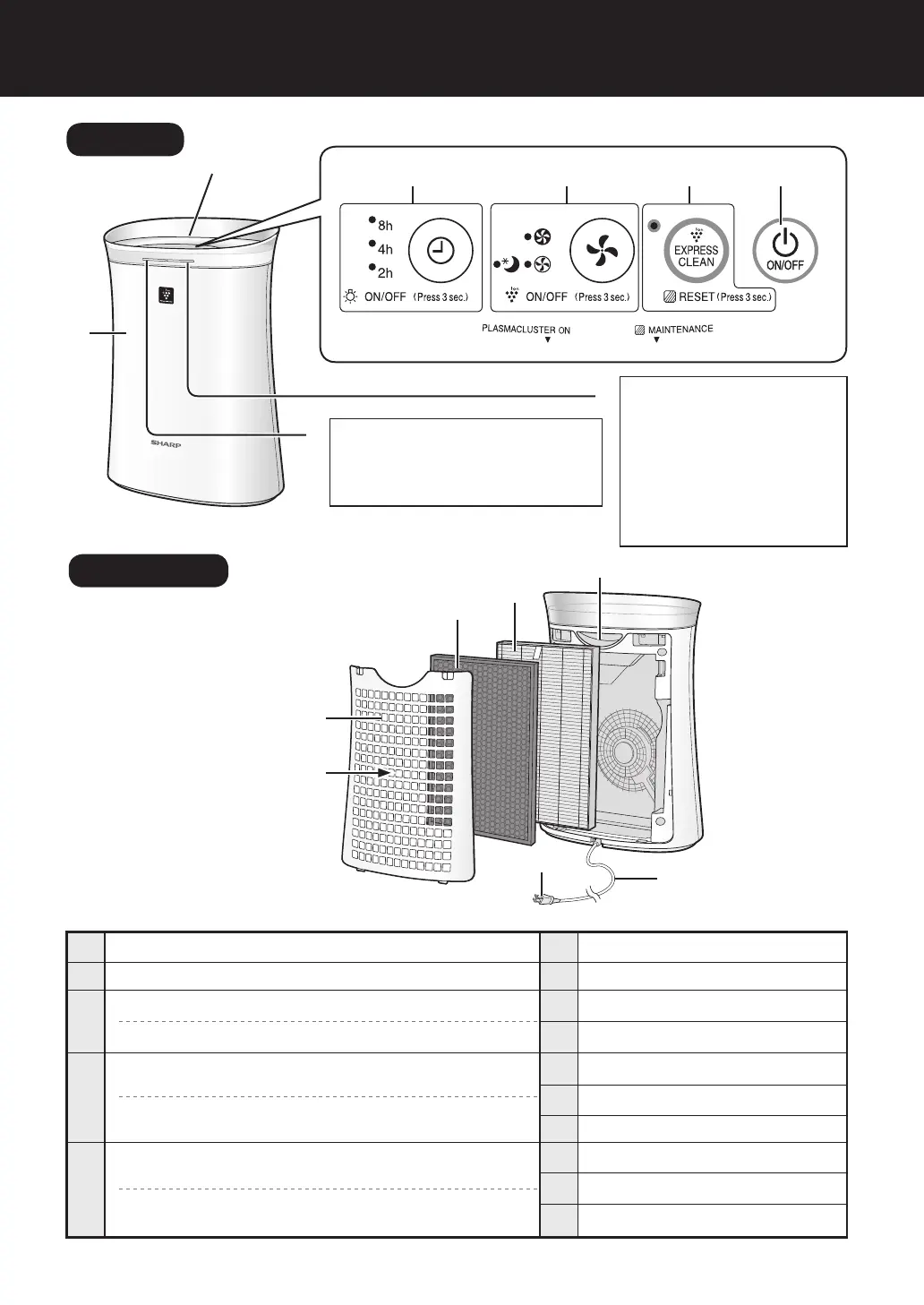 8h

4h

2h

ON/OFF (Press 3 sec.)

ON/OFF (Press 3 sec.)

EXPRESS CLEAN

RESET (Press 3 sec.)

ON/OFF

PLASMACLUSTER ON

MAINTENANCE

SHARP