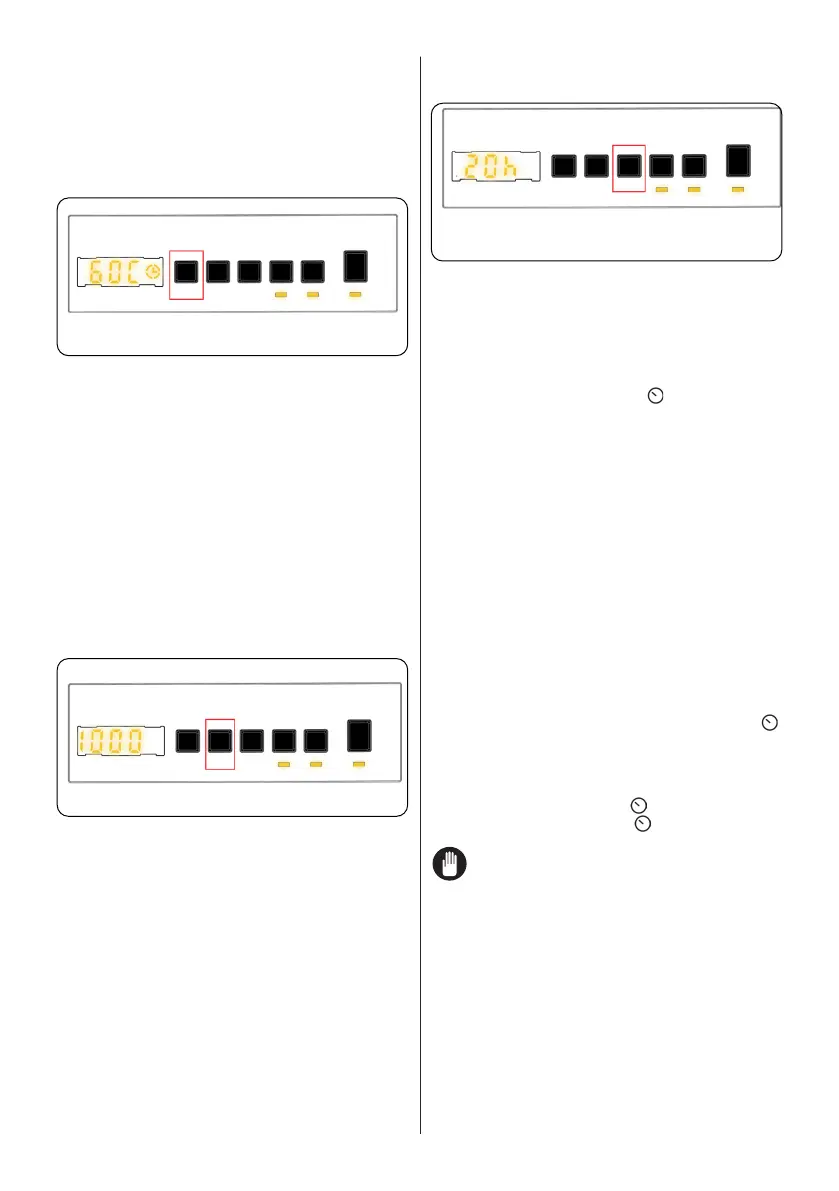 60C

1000

20h