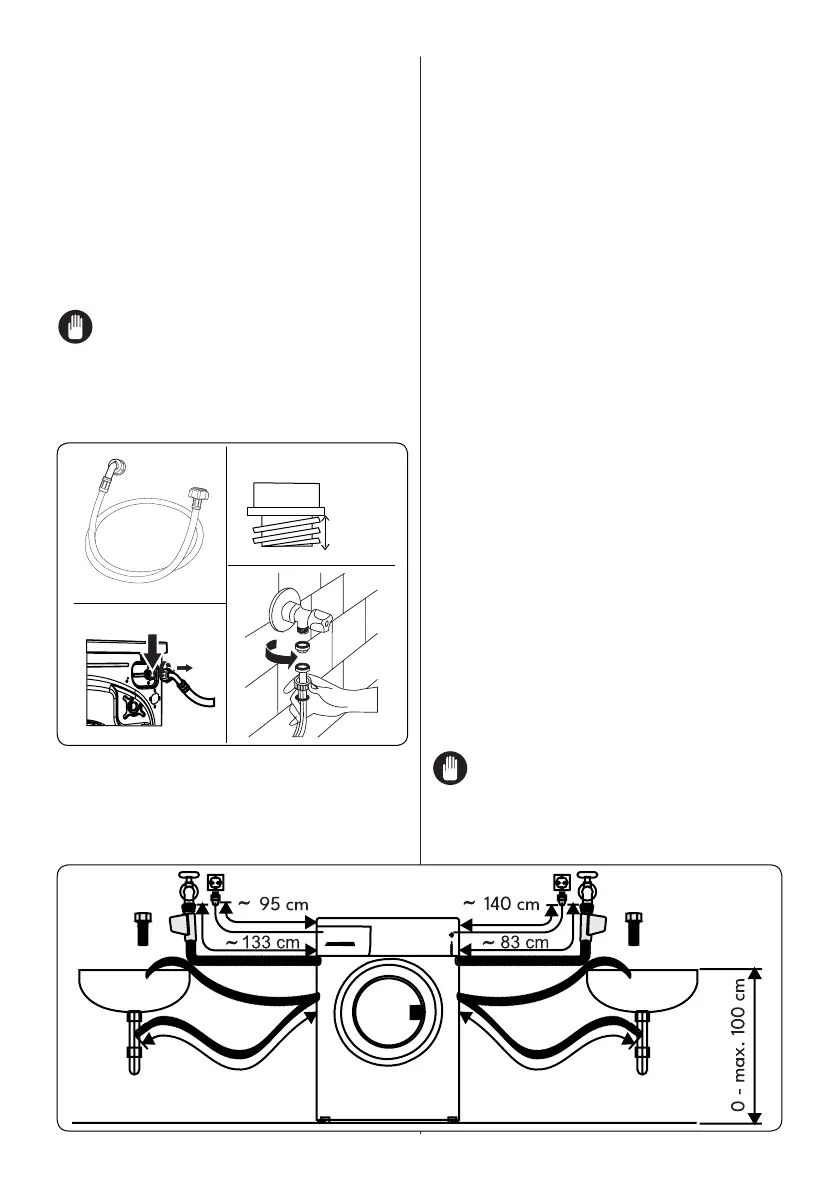 ~ 95 cm

~ 133 cm

~ 140 cm

~ 83 cm

0 - max. 100 cm