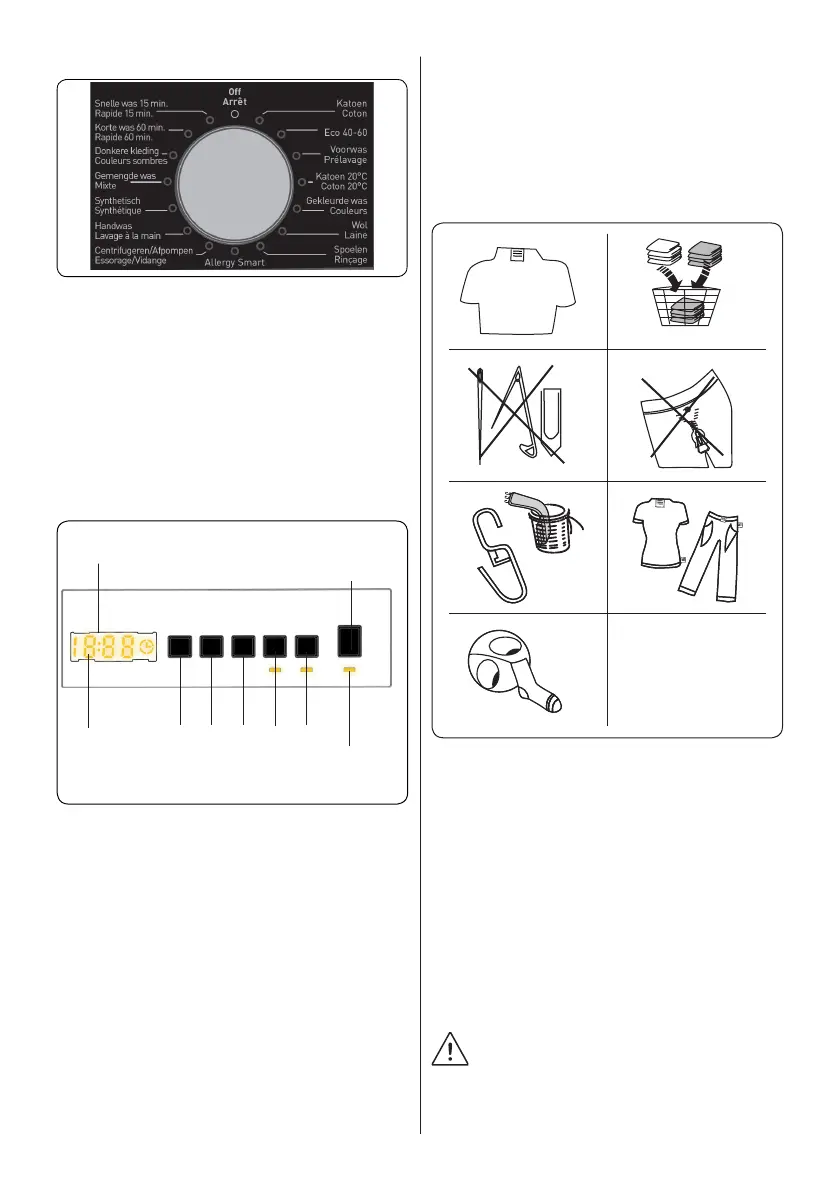 Off
Arrêt

Snelle was 15 min.
Rapide 15 min.

Korte was 60 min.
Rapide 60 min.

Donkere kleding
Couleurs sombres

Gemengde was
Mixte

Synthetisch
Synthétique

Handwas
Lavage à la main

Centrifugeren/Afpompen
Essorage/Vidange

Allergy Smart

Katoen
Coton

Eco 40-60

Voorwas
Prélavage

Katoen 20°C
Coton 20°C

Gekleurde was
Couleurs

Wol
Laine

Spoelen
Rinçage

18:88