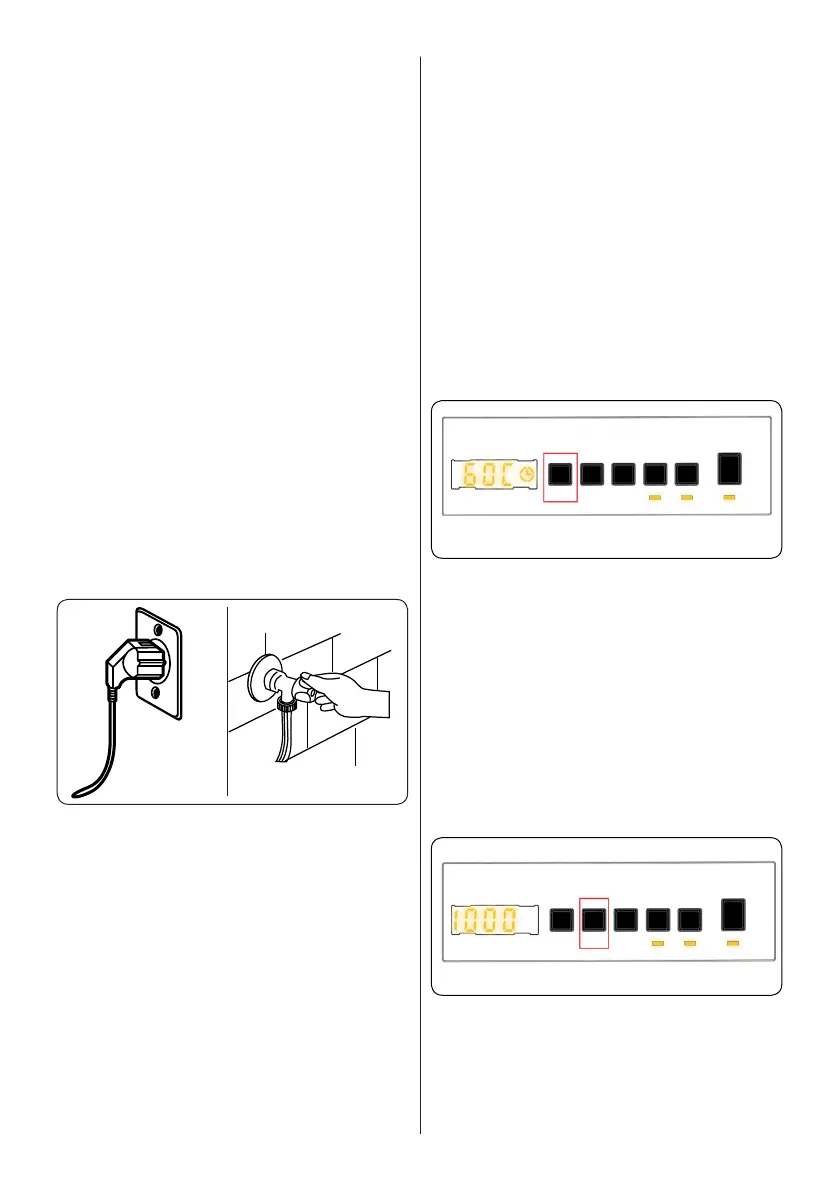 60C

1000