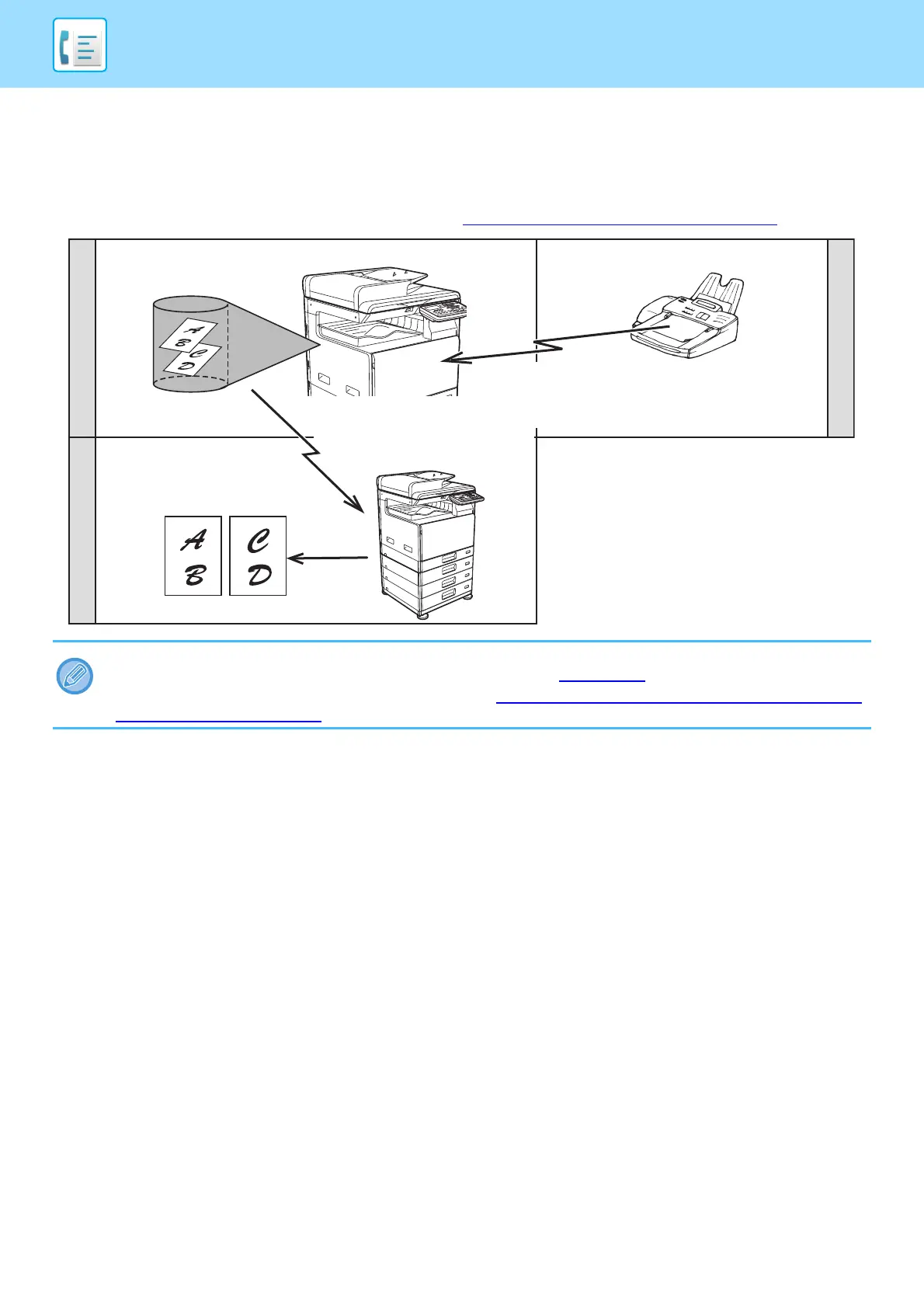 A
B
C
D

A
B

C
D