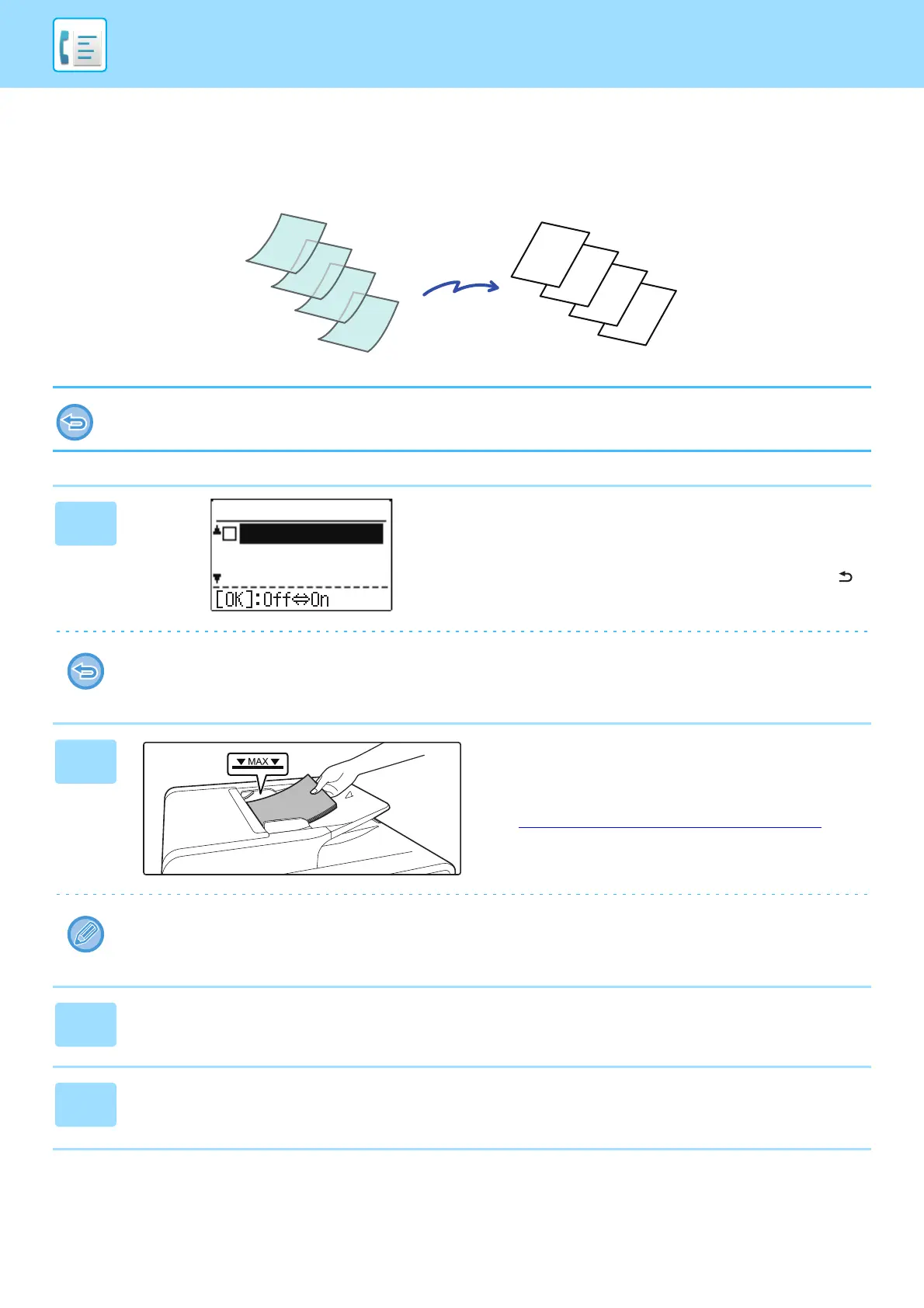 [OK]:Off⇔On

MAX