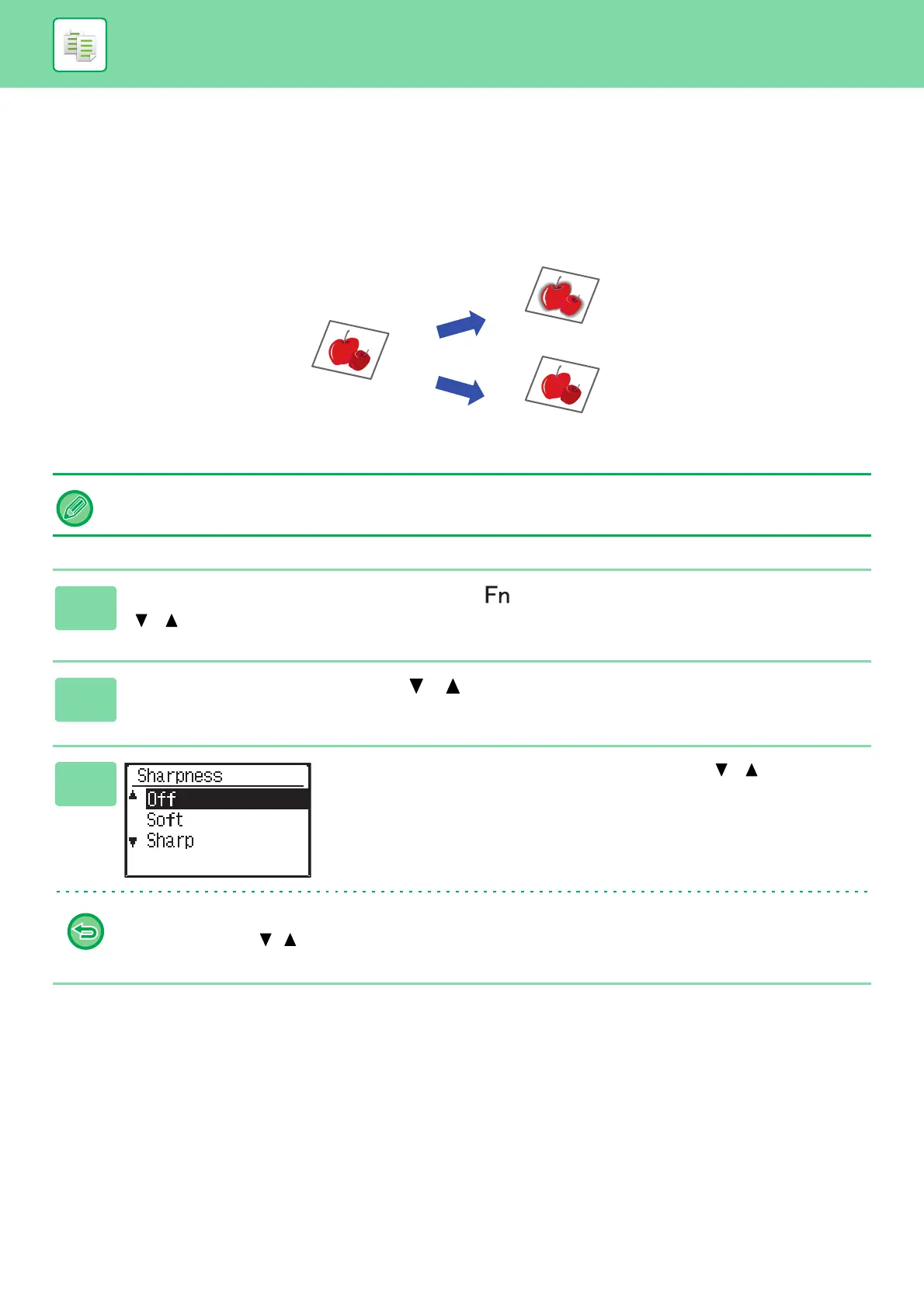 Fn

▼ ▲

▼ ▲

Sharpness
Off
Soft
Sharp

▼ ▲

▼ ▲