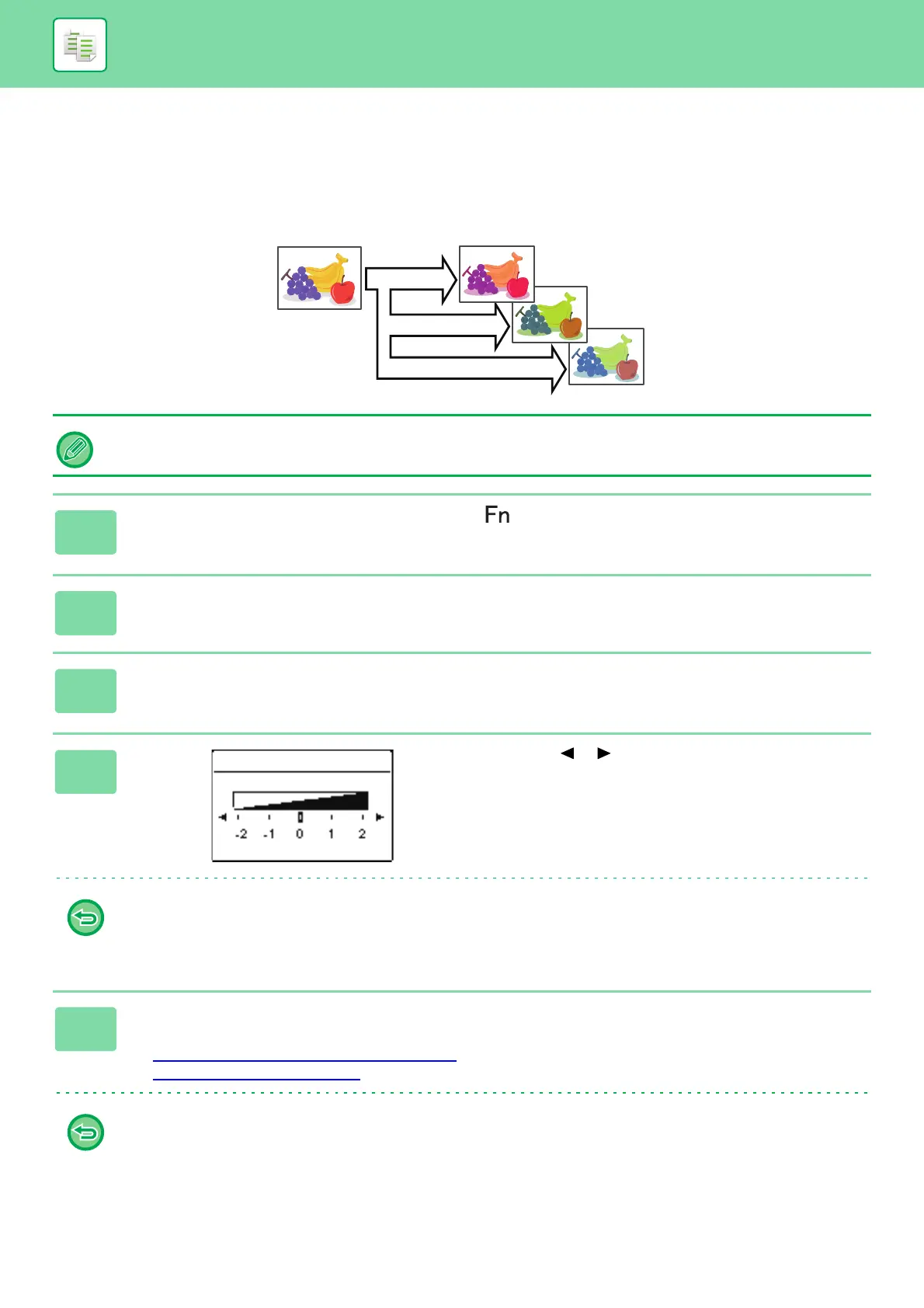 Fn

◄ ►

-2 -1 0 1 2