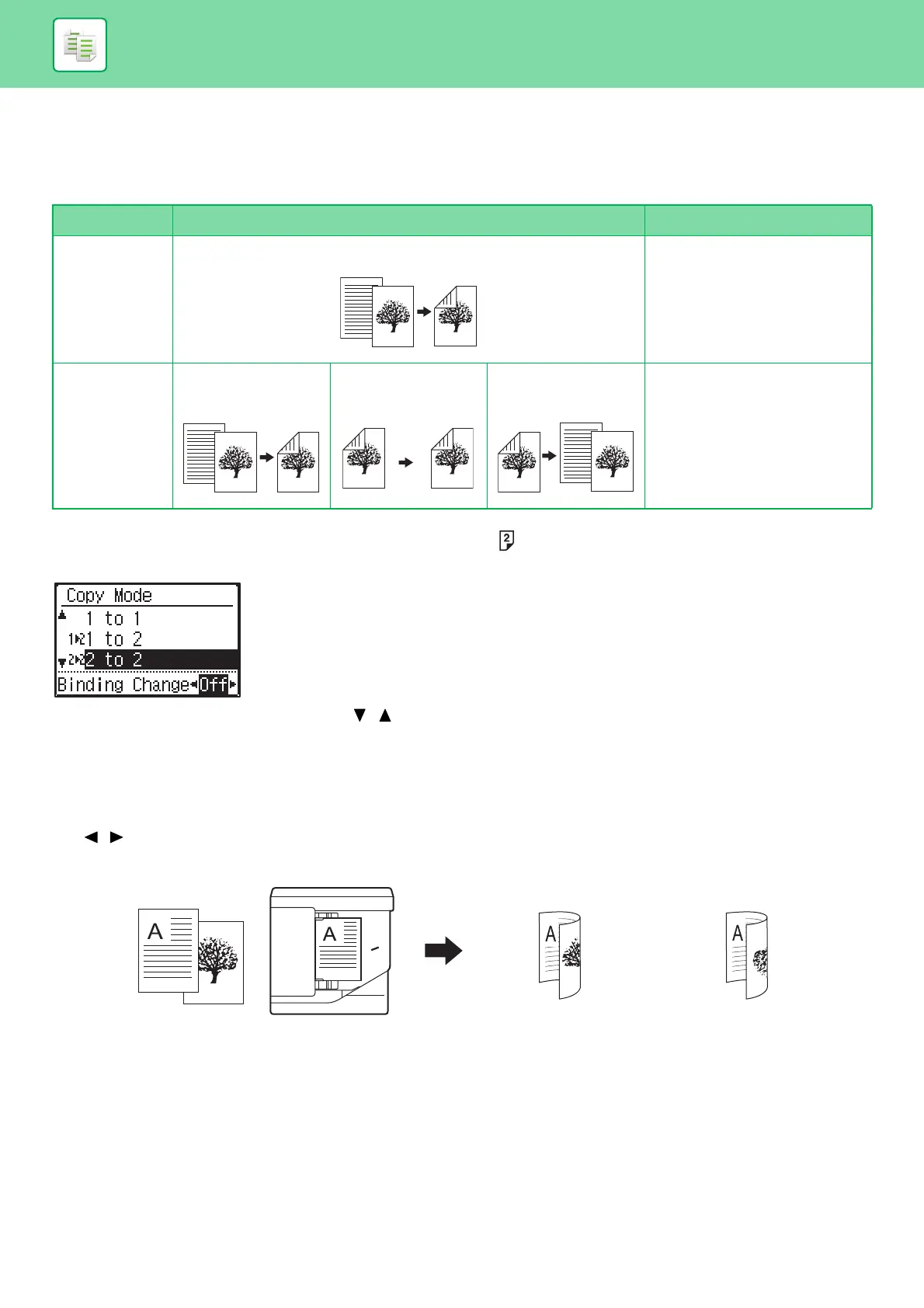 Copy Mode
1 to 1
1 to 2
2 to 2
Binding Change Off

A

A

A

A