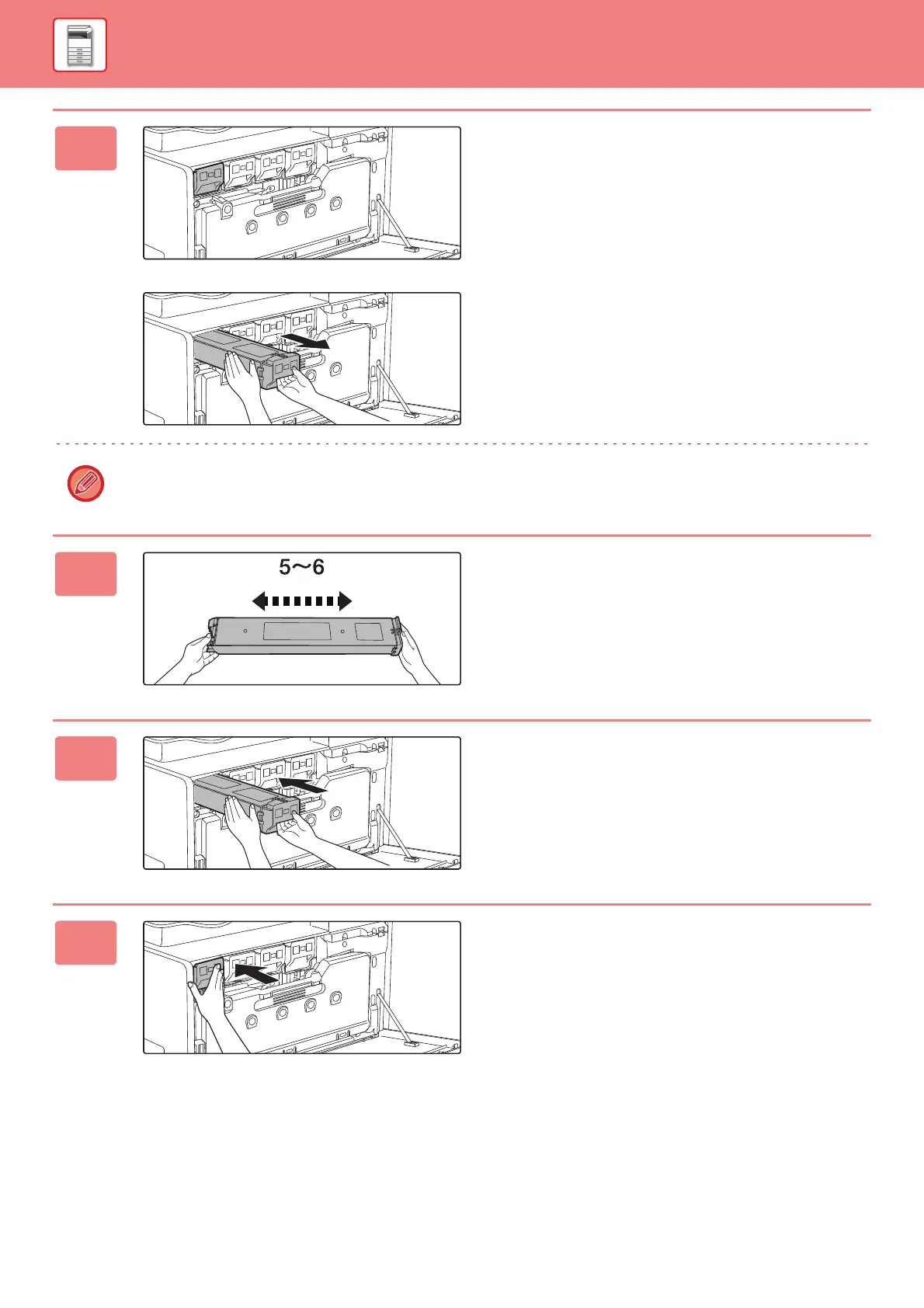 5～6