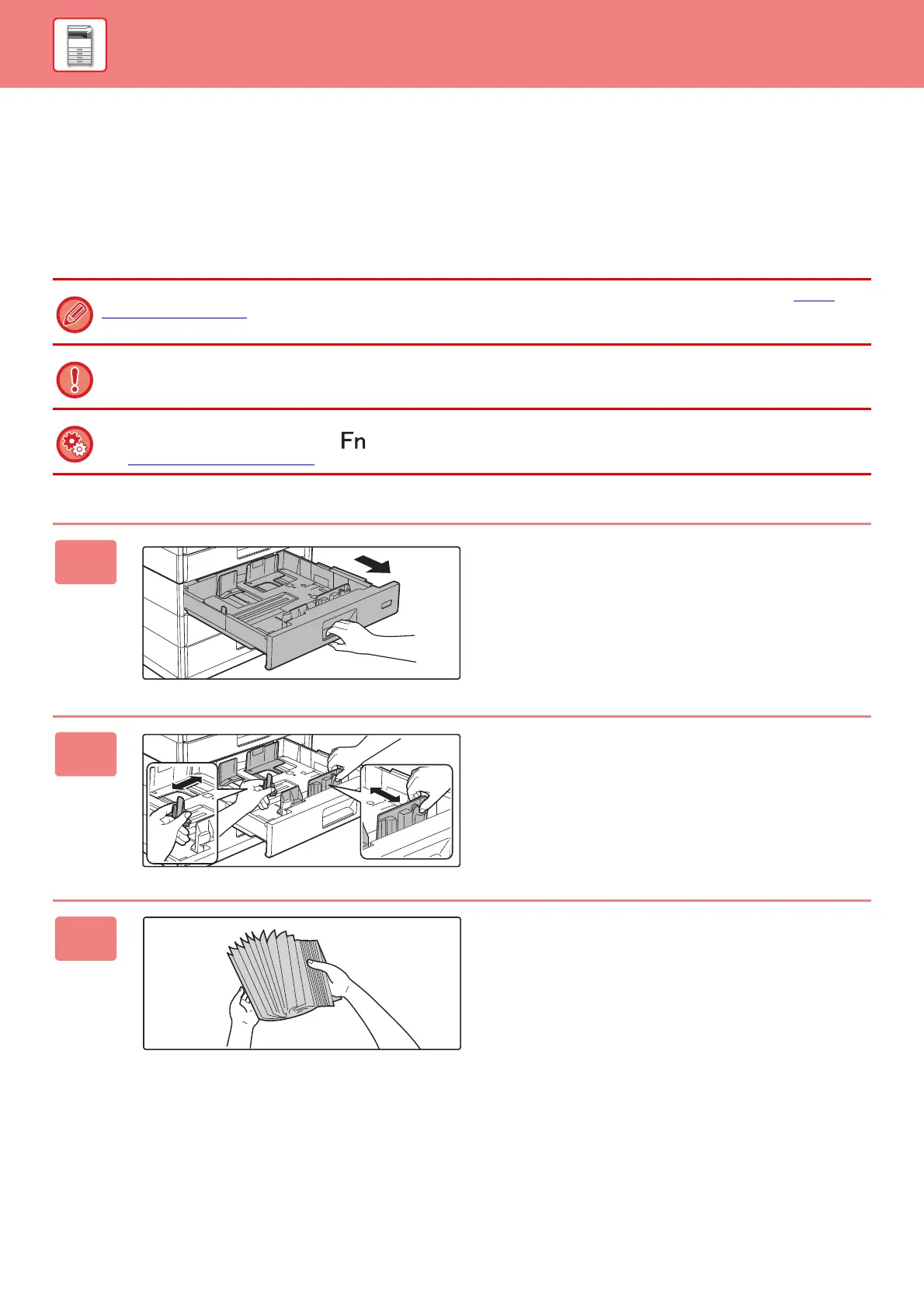 Fn