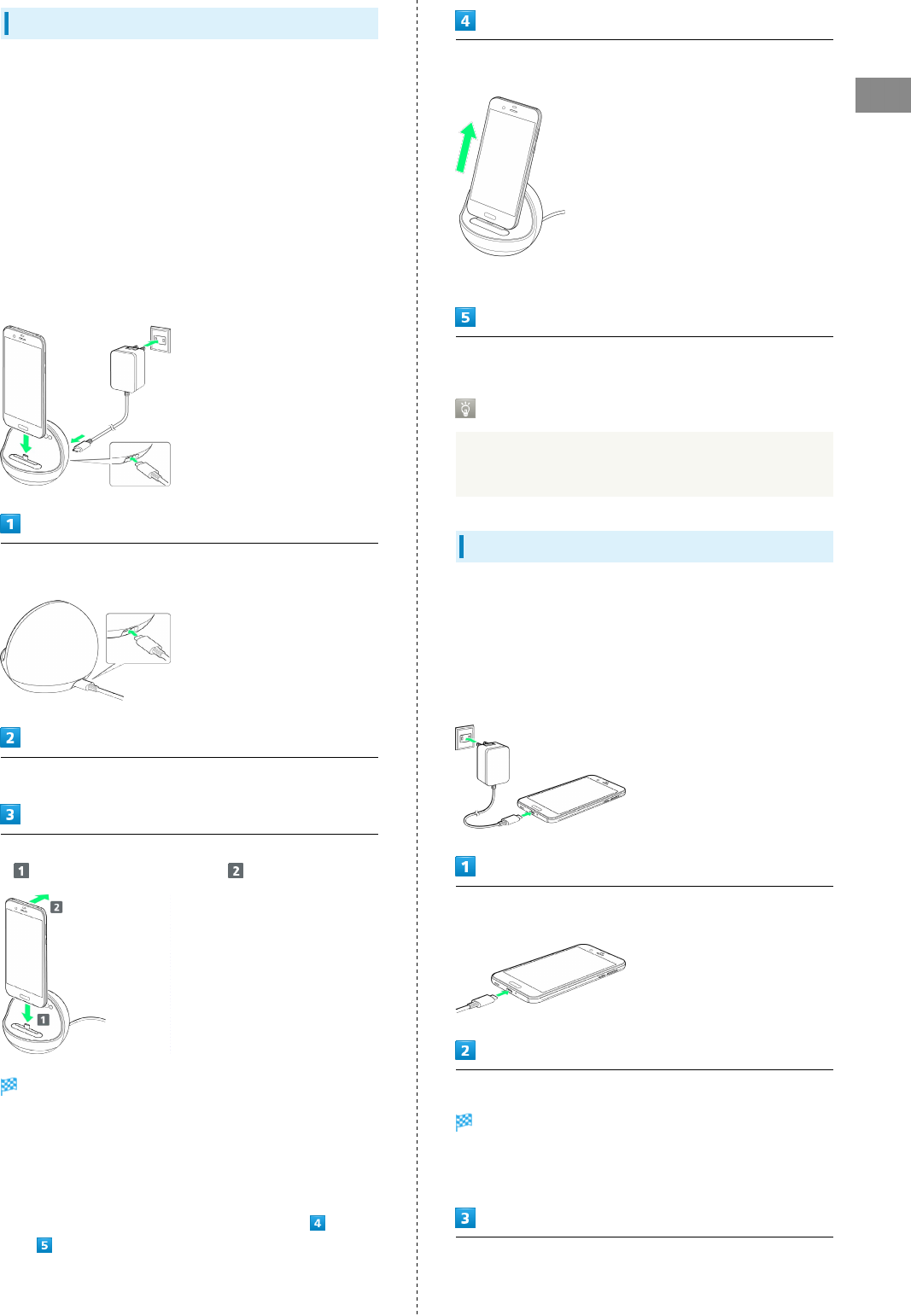 1

2

3

1 2

2

1

4

5

4

5

1

2

3