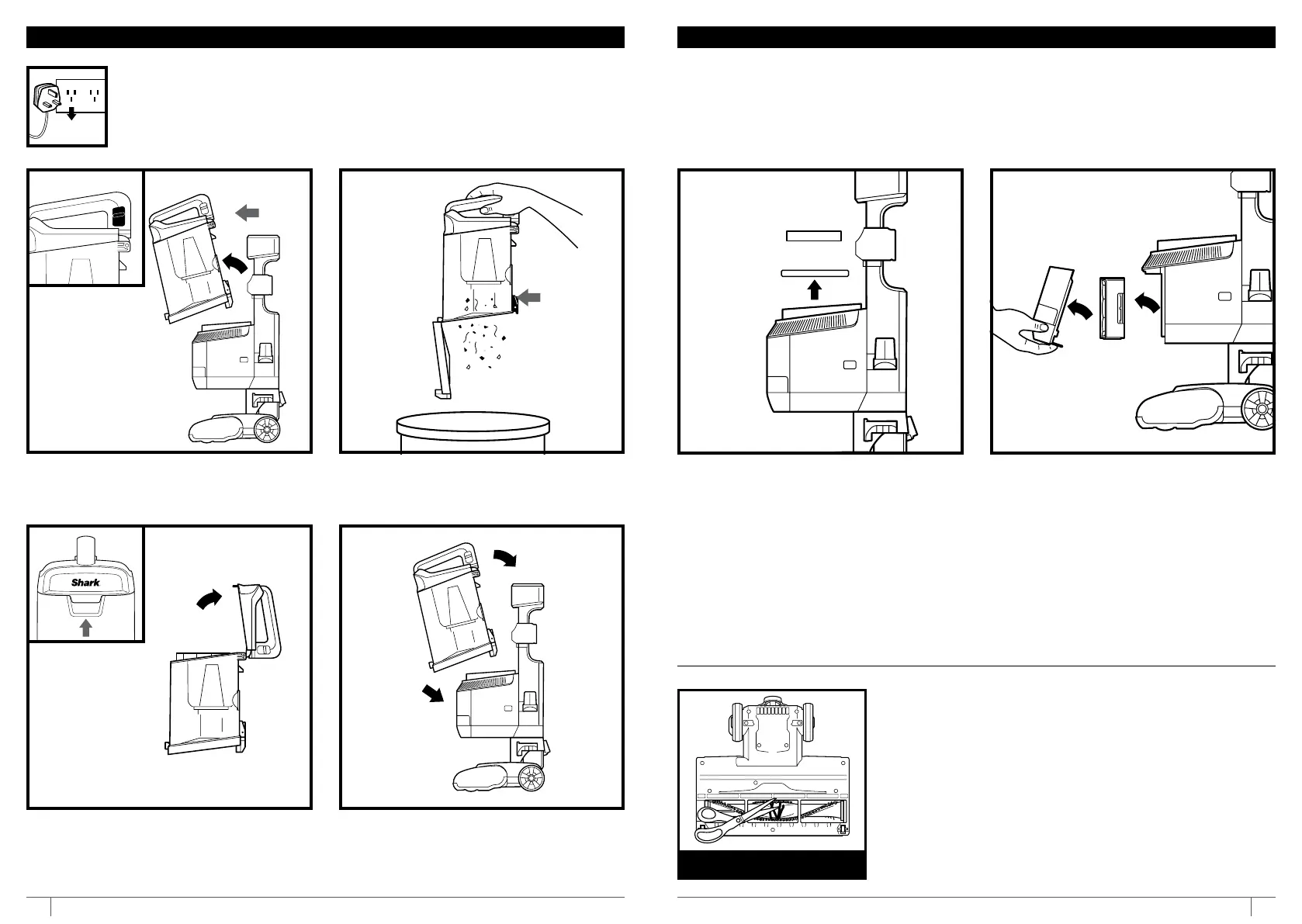 Shark