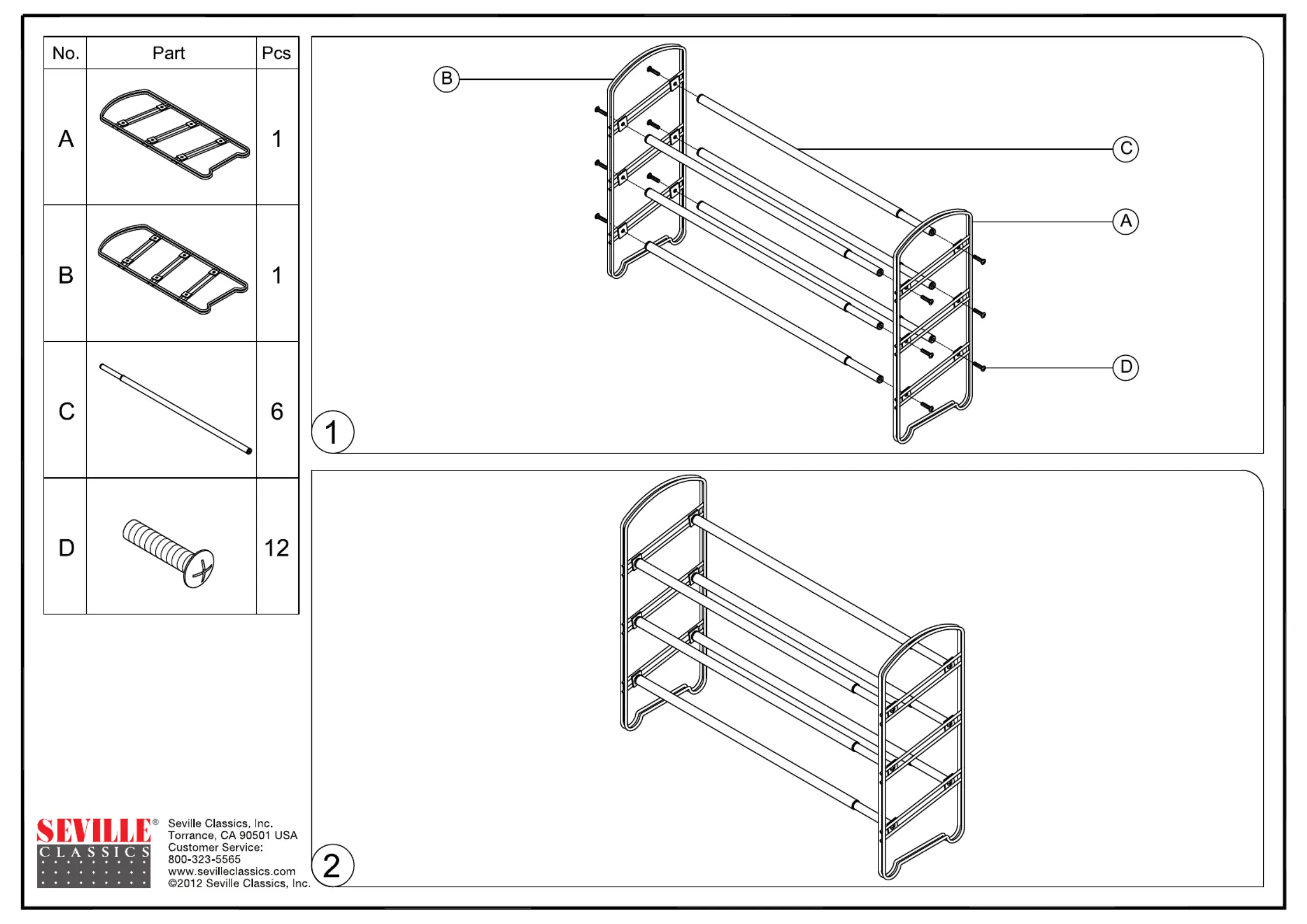 | No. | Part | Pcs |
|---|---|---|
| A | | 1 |
| B | | 1 |
| C | | 6 |
| D | | 12 |

B

C

A

D

1

2

SEVILLE® CLASSICS

Seville Classics, Inc.
Torrance, CA 90501 USA
Customer Service:
800-323-5565
www.sevilleclassics.com
©2012 Seville Classics, Inc.