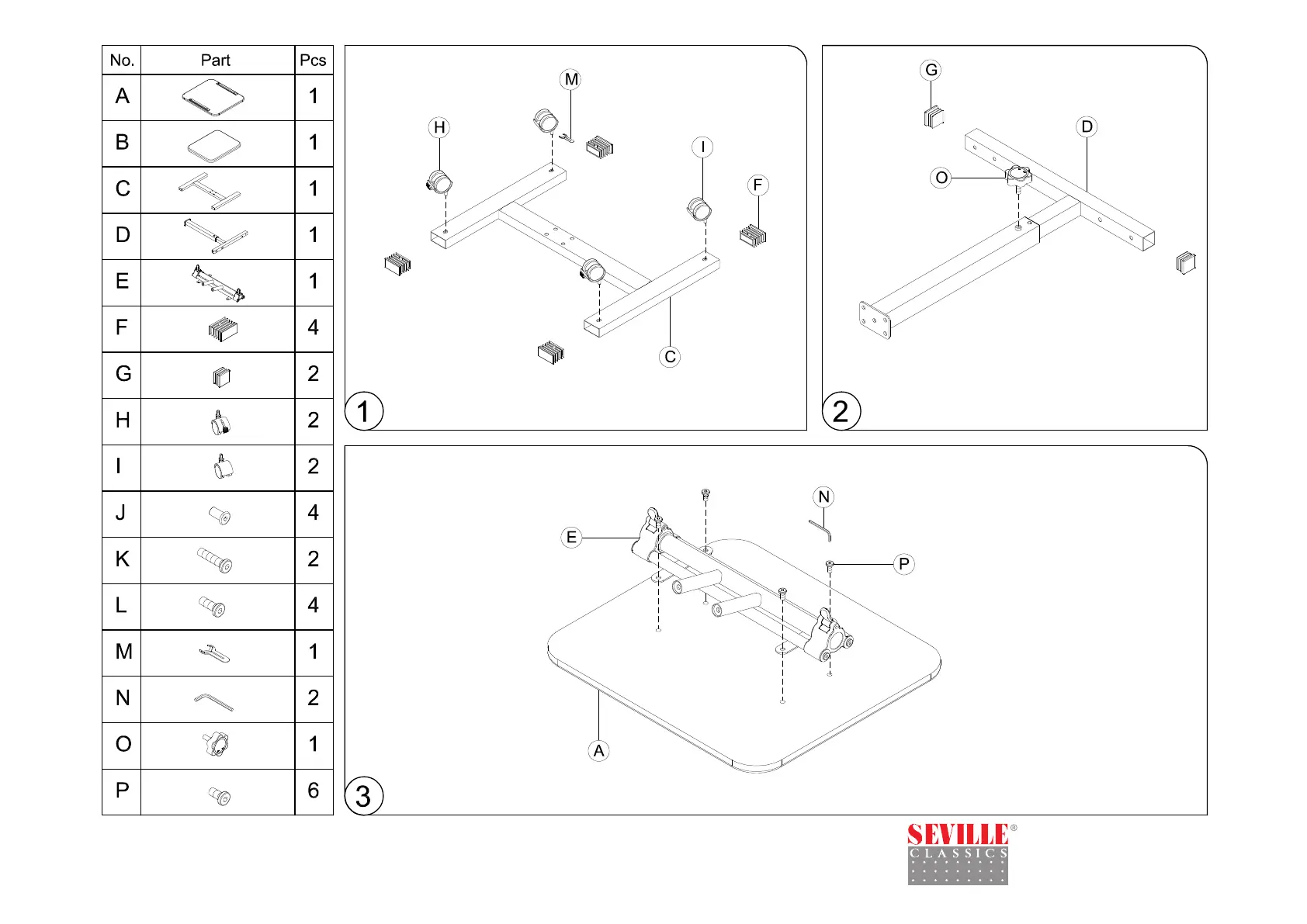 | No. | Part | Pcs |
|---|---|---|
| A | | 1 |
| B | | 1 |
| C | | 1 |
| D | | 1 |
| E | | 1 |
| F | | 4 |
| G | | 2 |
| H | | 2 |
| I | | 2 |
| J | | 4 |
| K | | 2 |
| L | | 4 |
| M | | 1 |
| N | | 2 |
| O | | 1 |
| P | | 6 |

M
H
I
F
C
1

G
D
O
2

N
E
P
A
3

SEVILLE®
CLASSICS