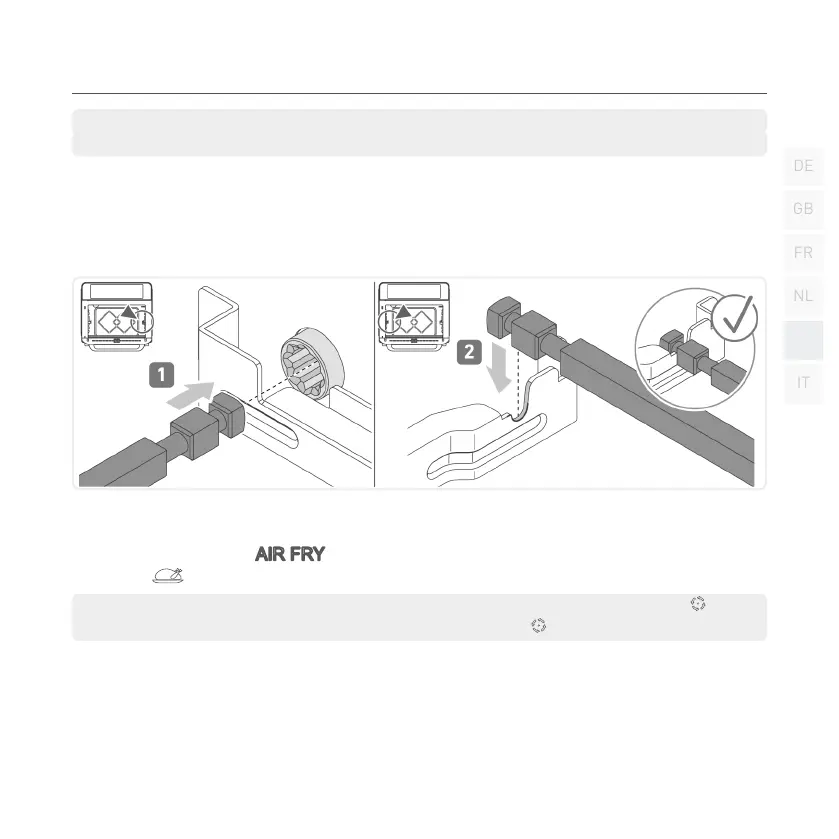 DE
GB
FR
NL
IT

1
2

AIR FRY