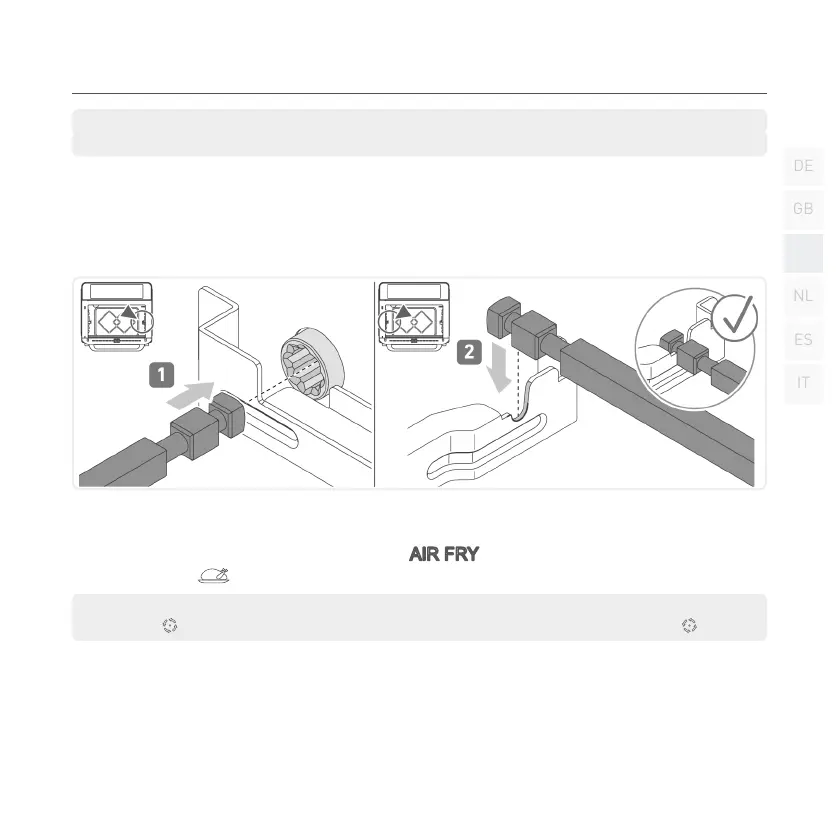 DE
GB
NL
ES
IT

1
2

AIR FRY