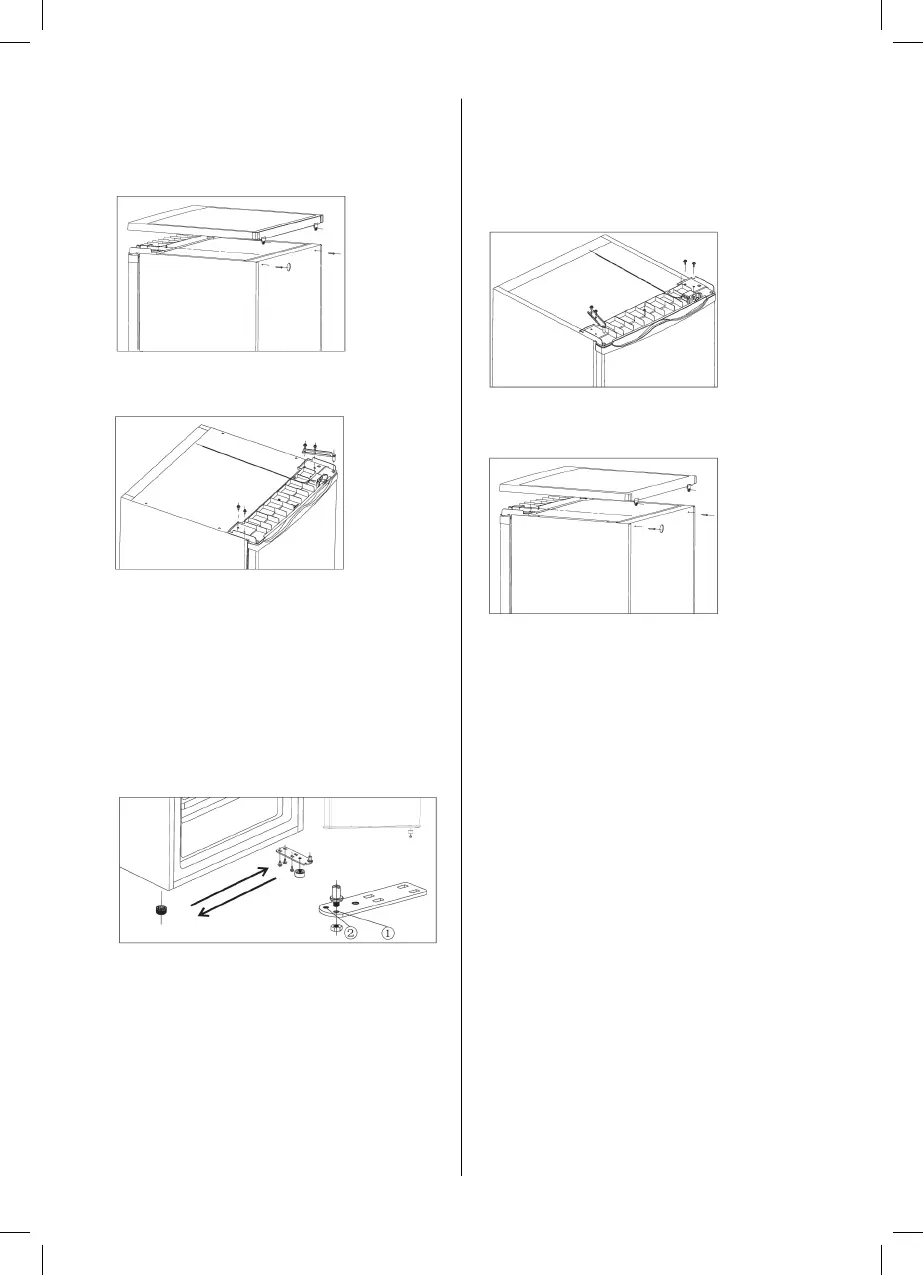 ②
①