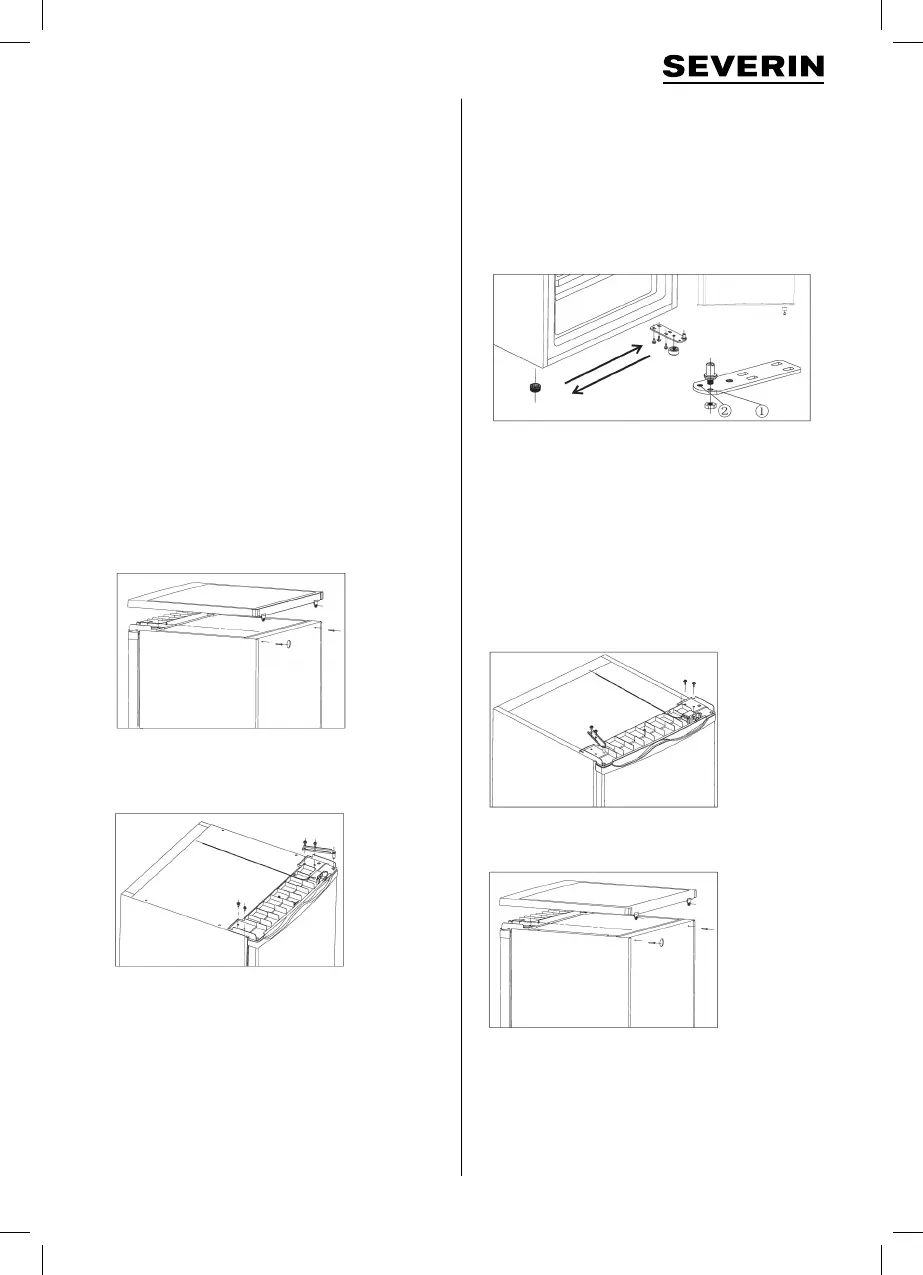 SEVERIN

②

①