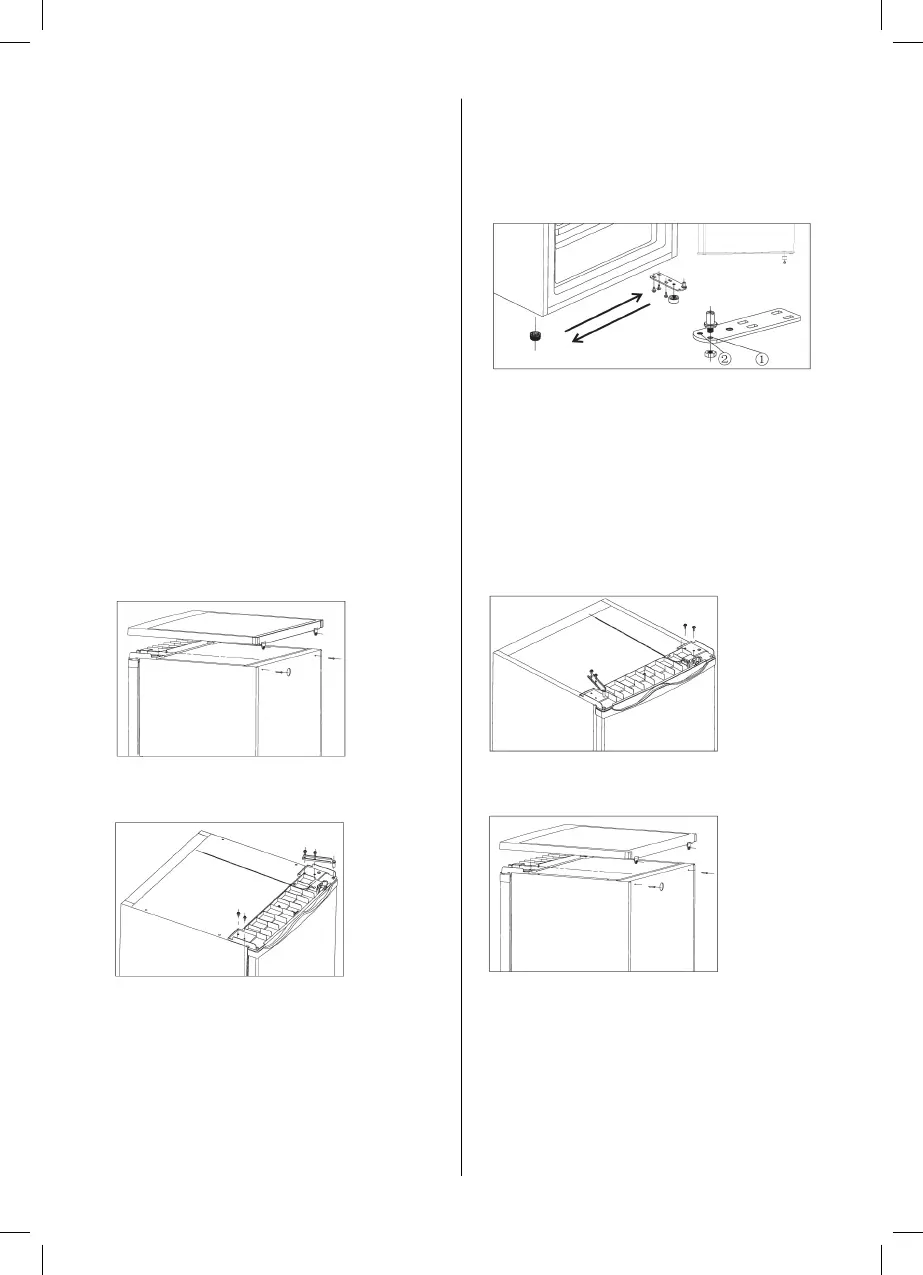 ② ①