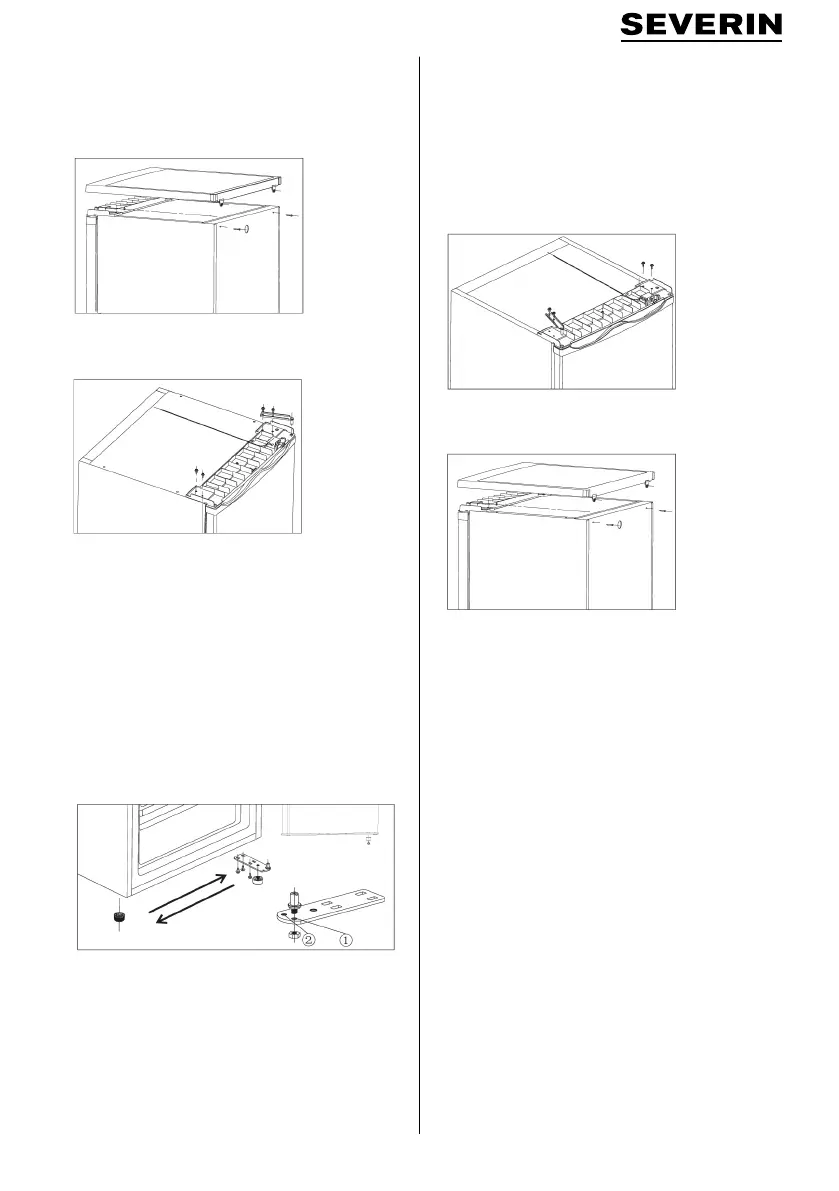 SEVERIN

②
①