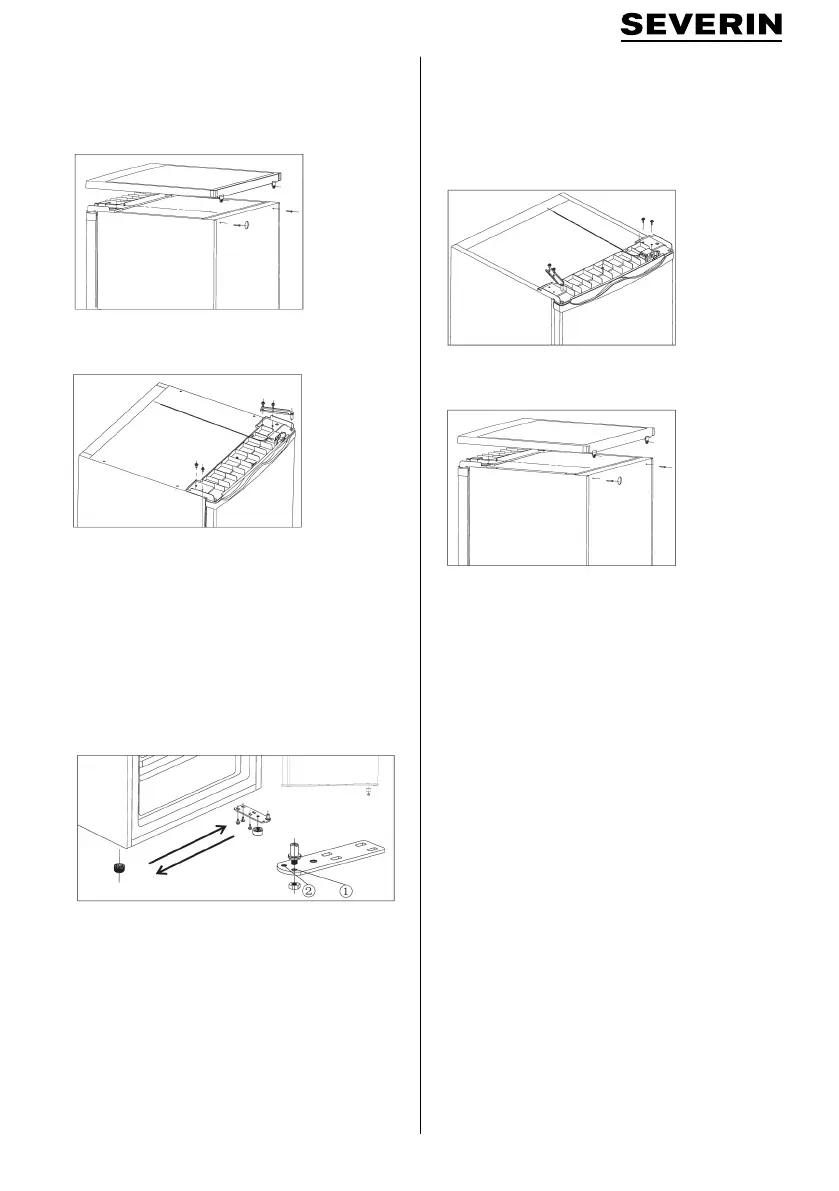 SEVERIN

②

①