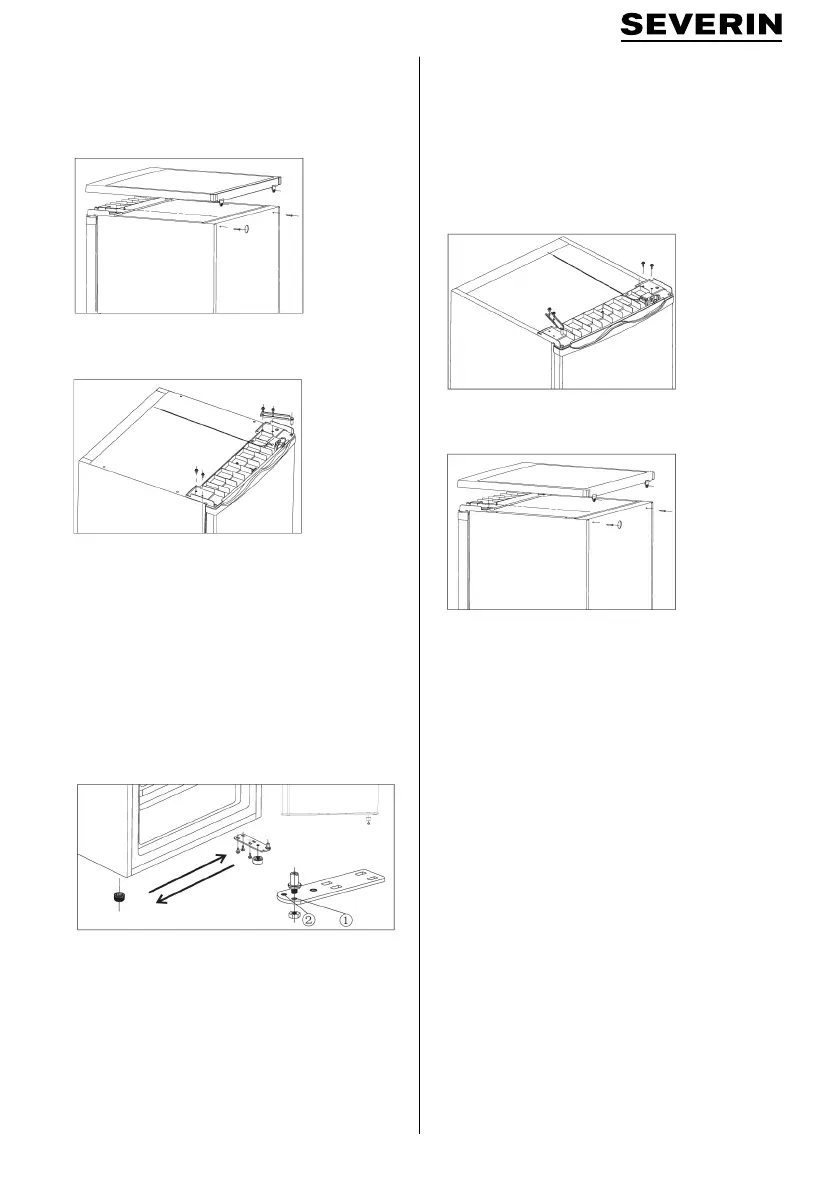 SEVERIN

②

①