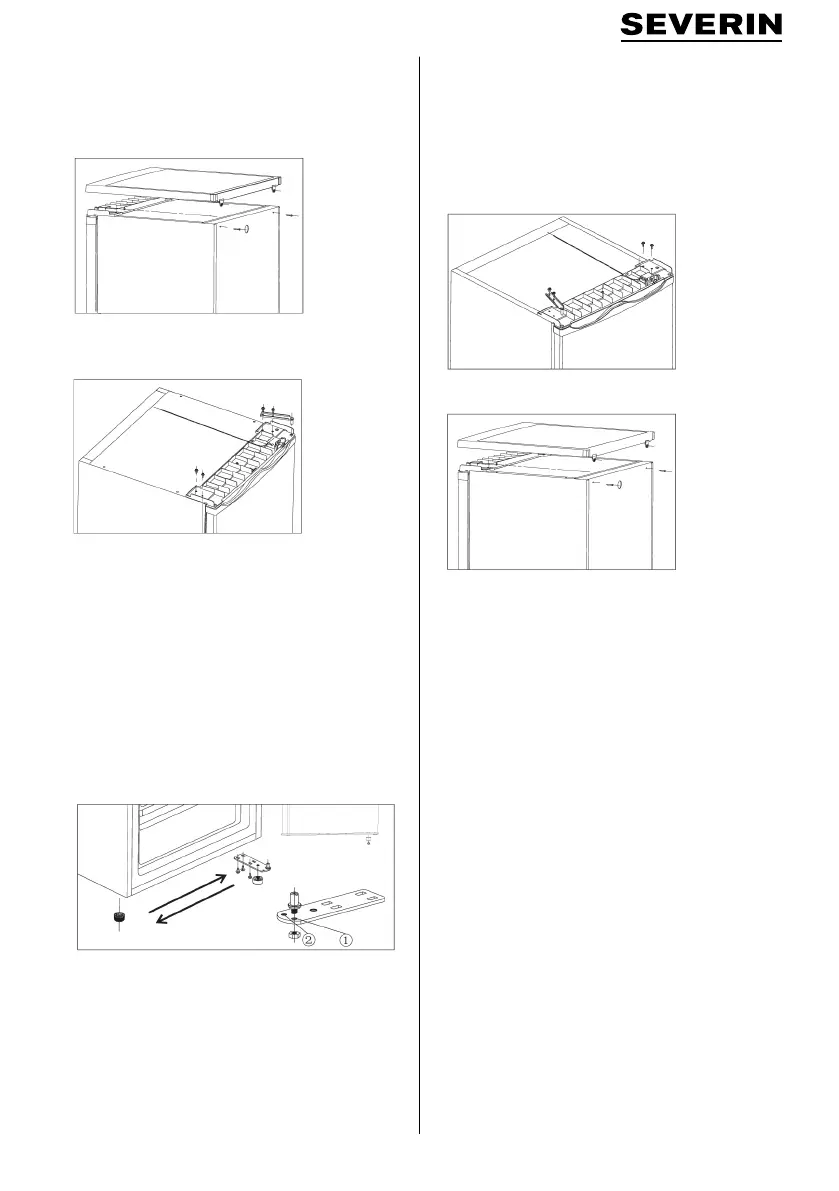 SEVERIN

②
①