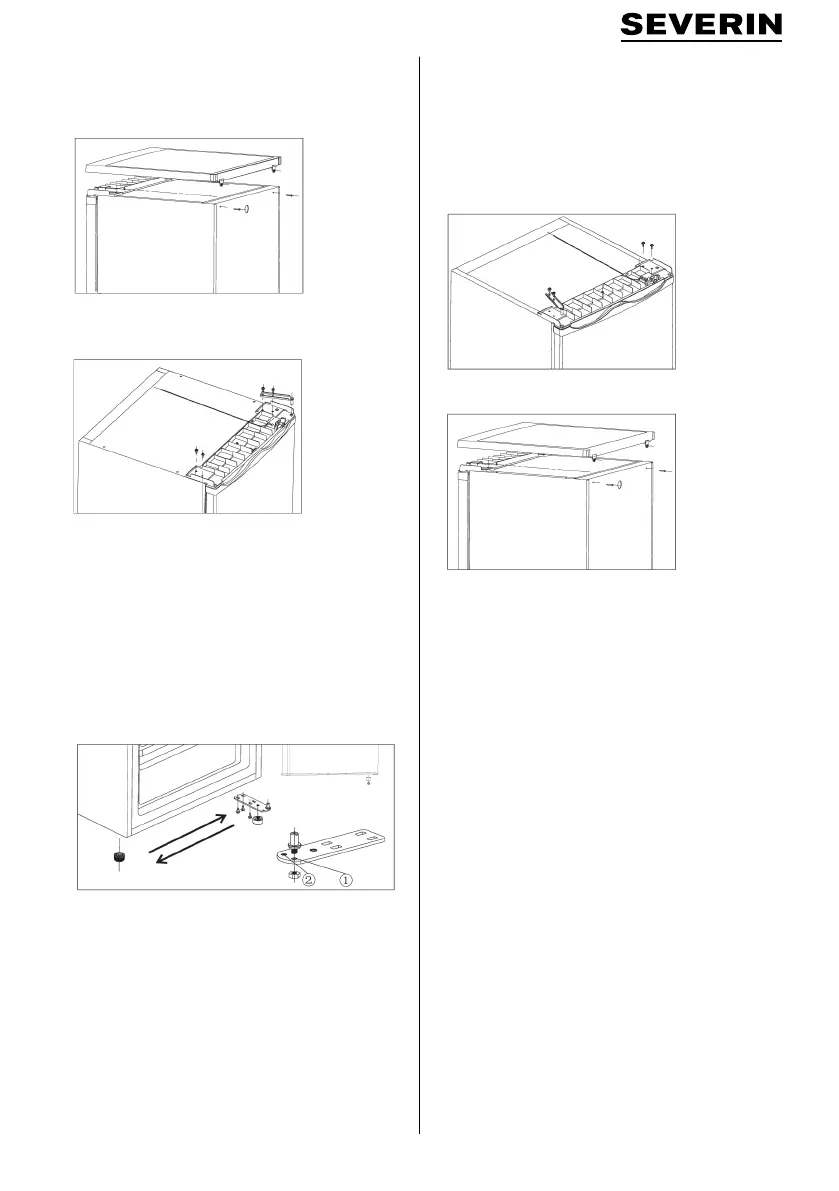 SEVERIN

②

①