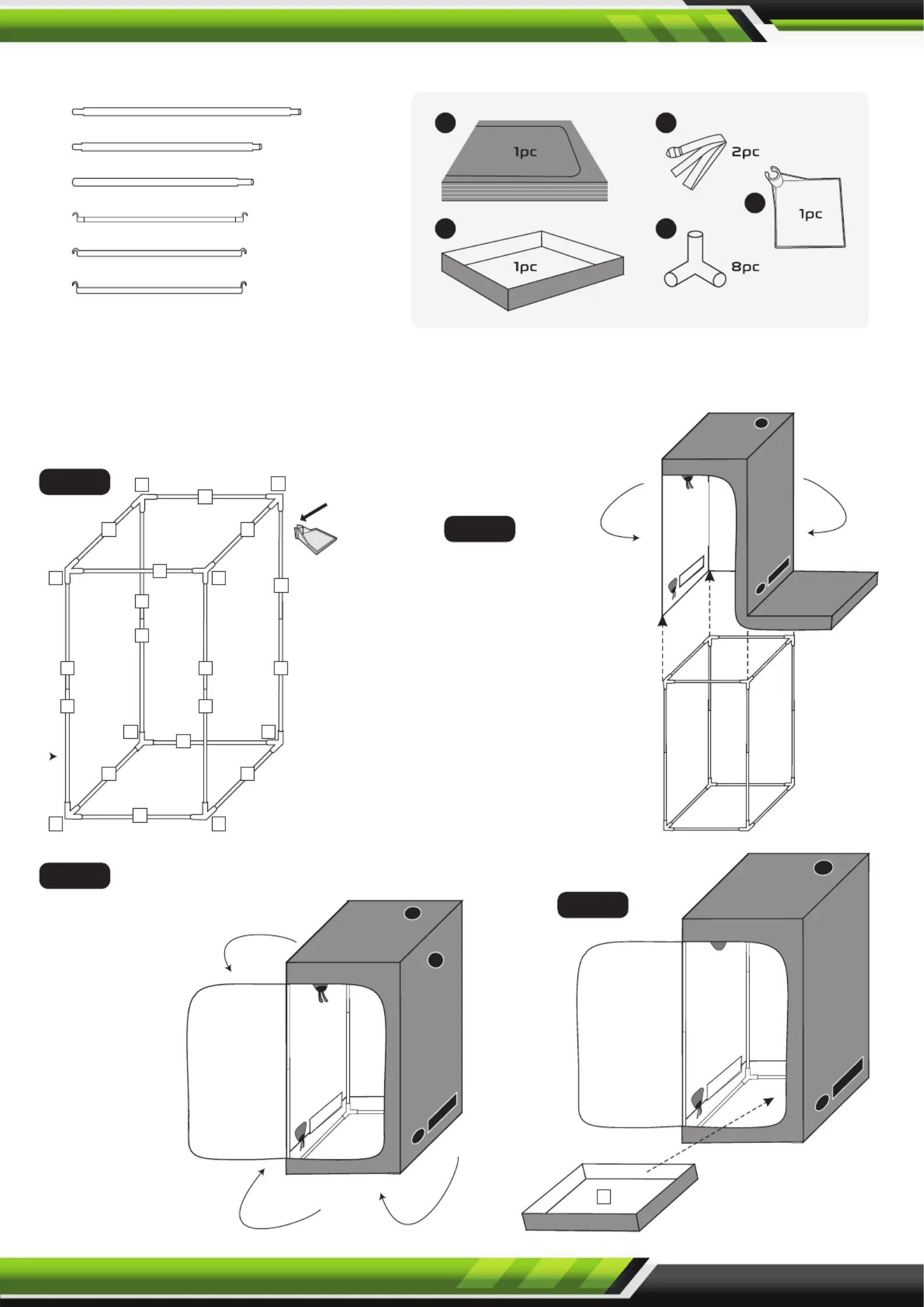 1pc

2pc

1pc

1pc

8pc