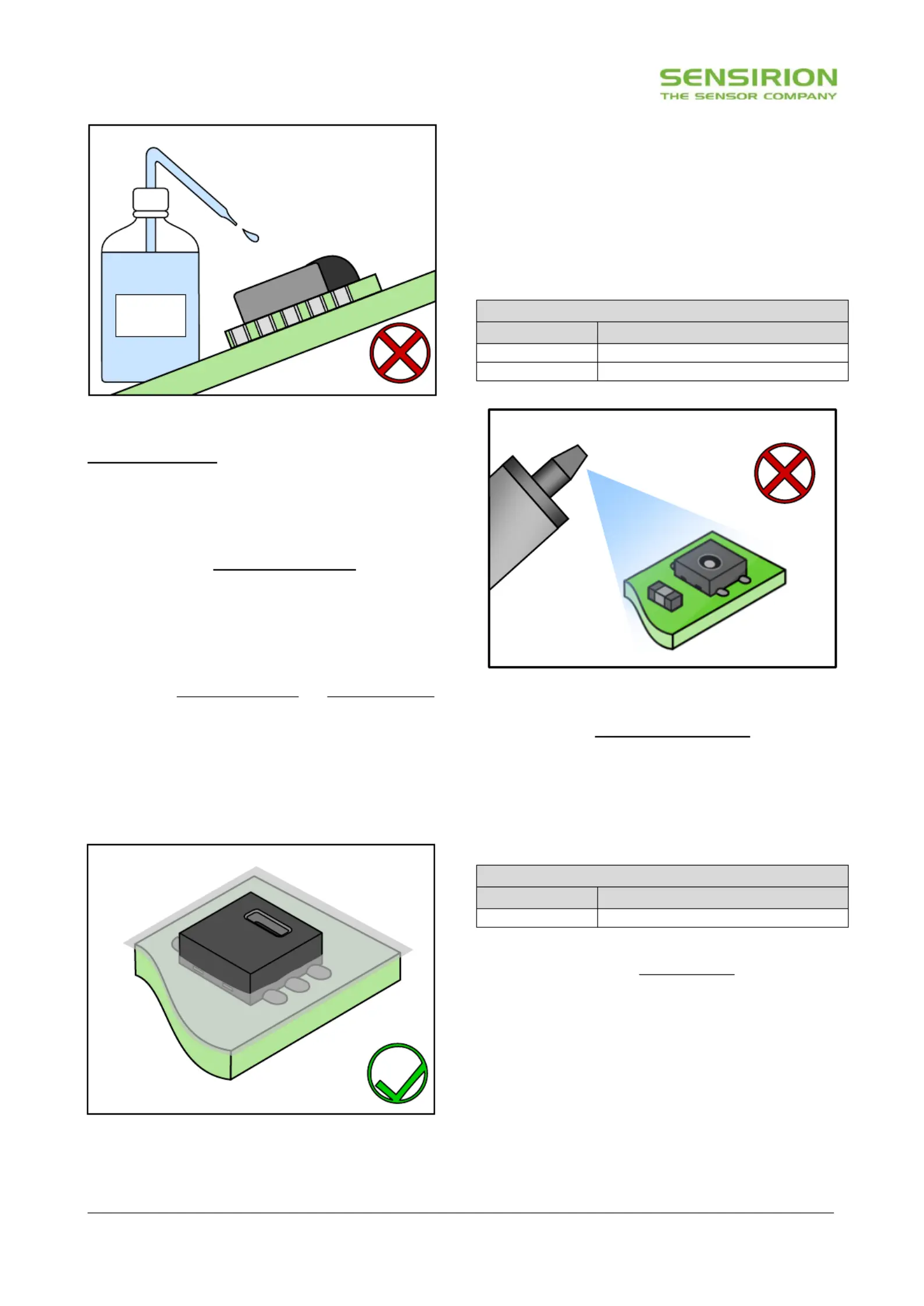 SENSIRION
THE SENSOR COMPANY