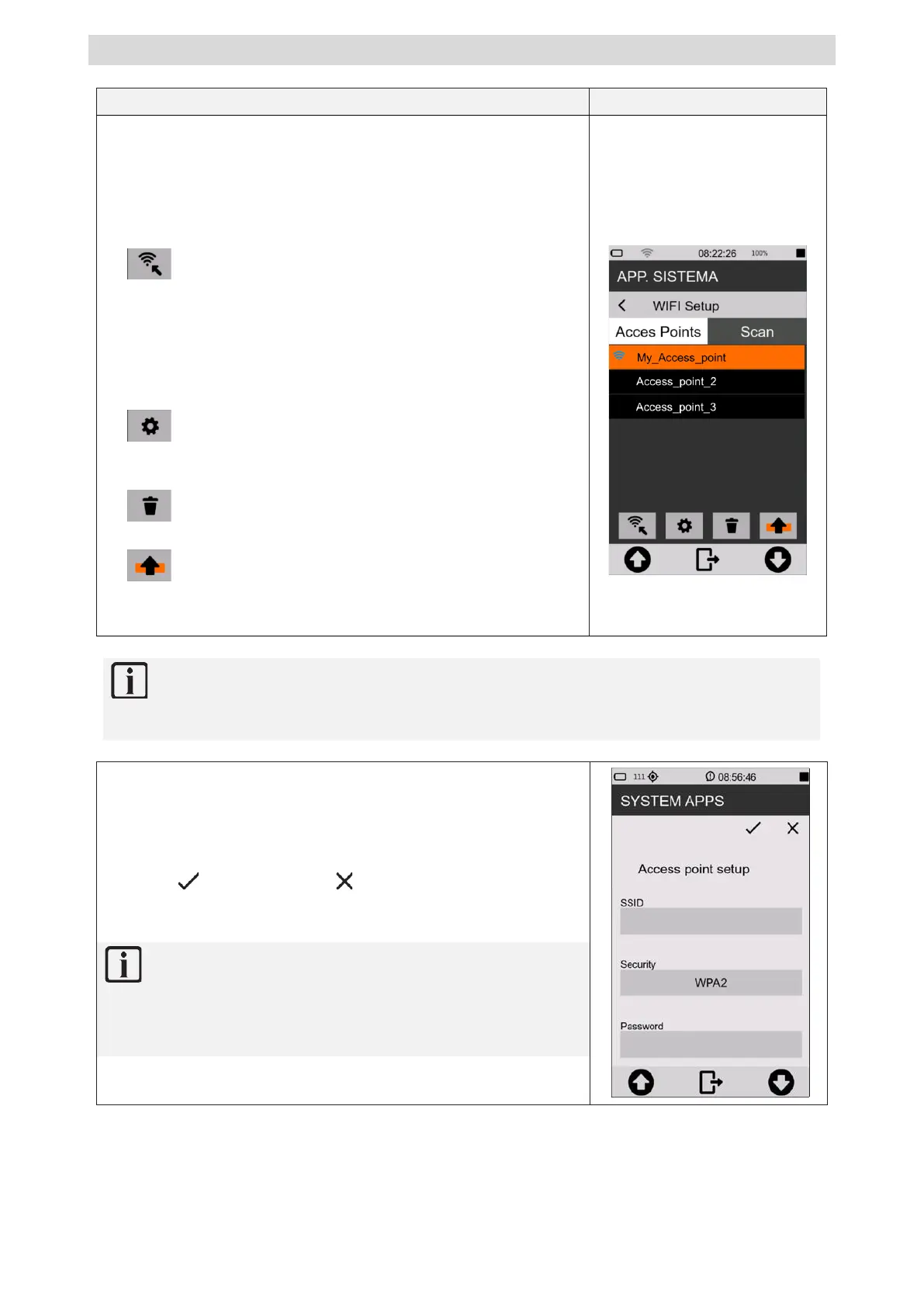 08:22:26 100%

APP. SISTEMA

WIFI Setup

Acces Points

Scan

My_Access_point

Access_point_2

Access_point_3

111 08:56:46

SYSTEM APPS

Access point setup

SSID

Security

WPA2

Password