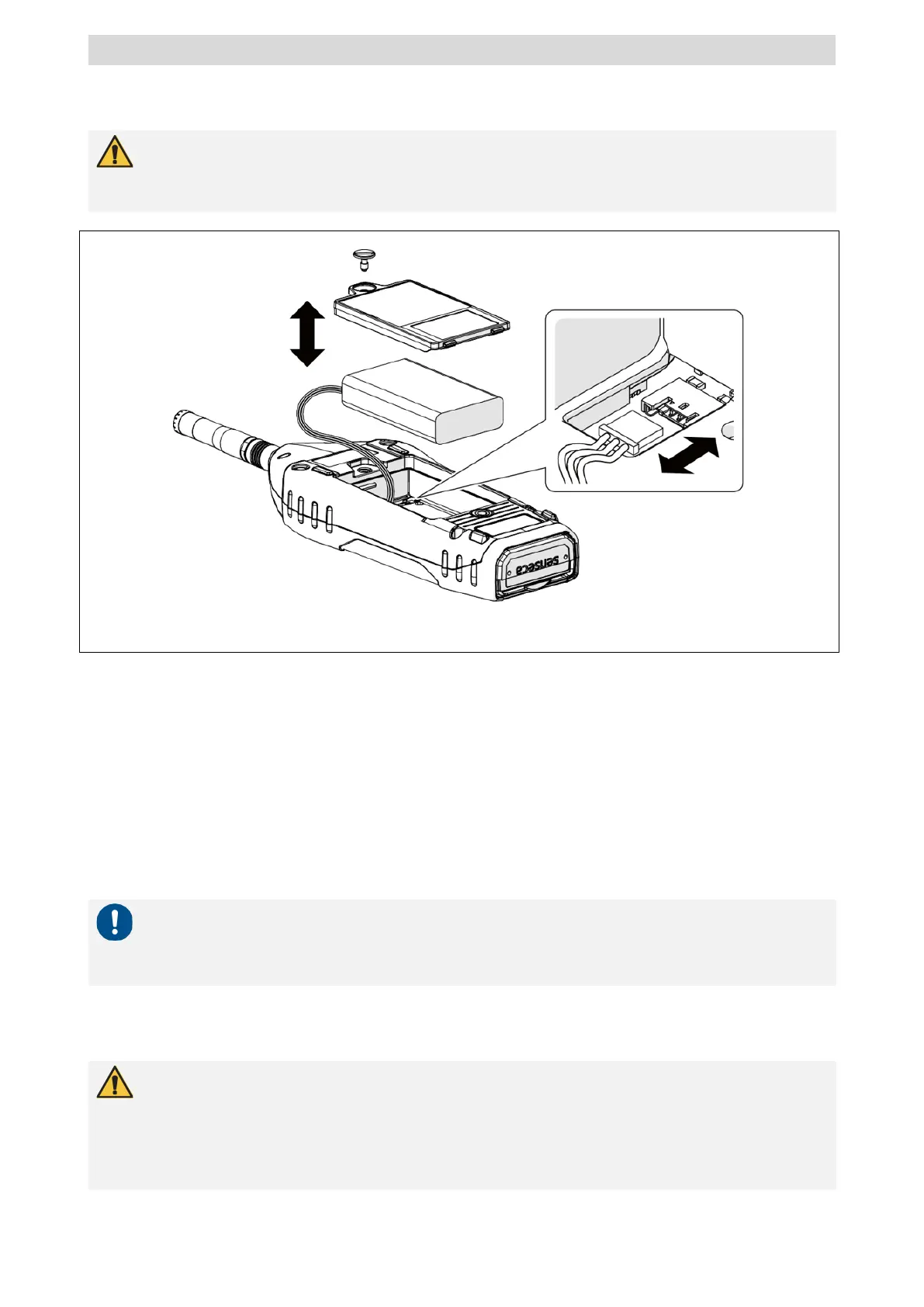 senseca