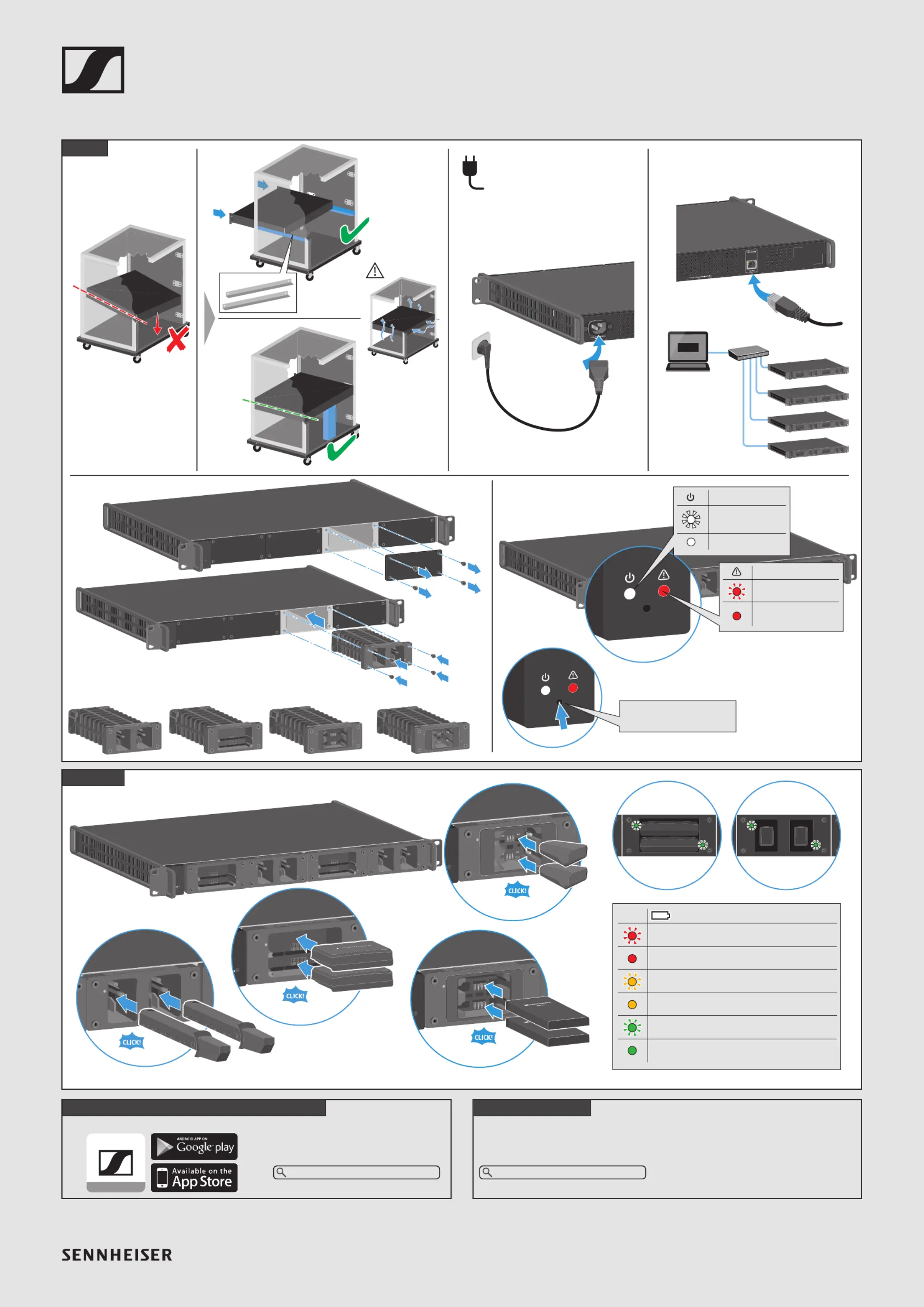 CLICK!

CLICK!

CLICK!

CLICK!

ANDROID APP ON
Google play

Available on the
App Store

SENNHEISER