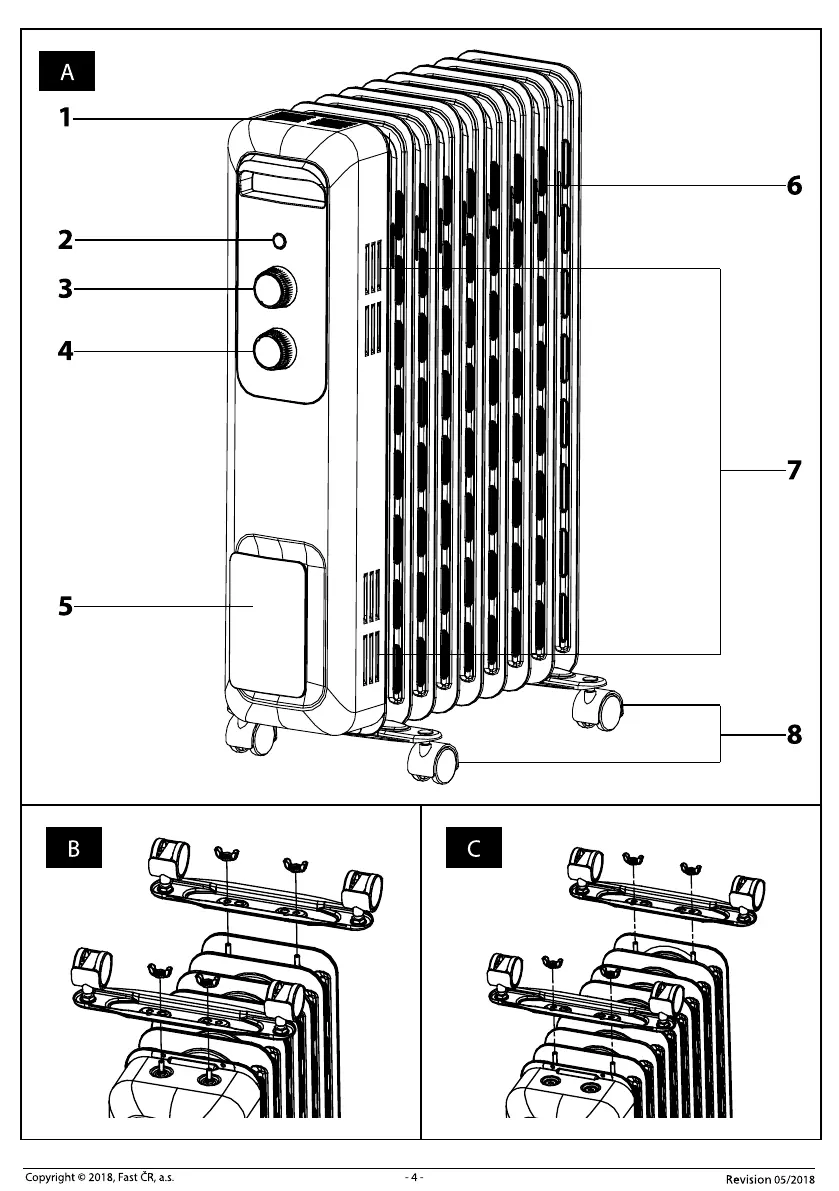 A

1

2

3

4

5

6

7

8

B

C

Copyright © 2018, Fast ČR, a.s.

- 4 -

Revision 05/2018