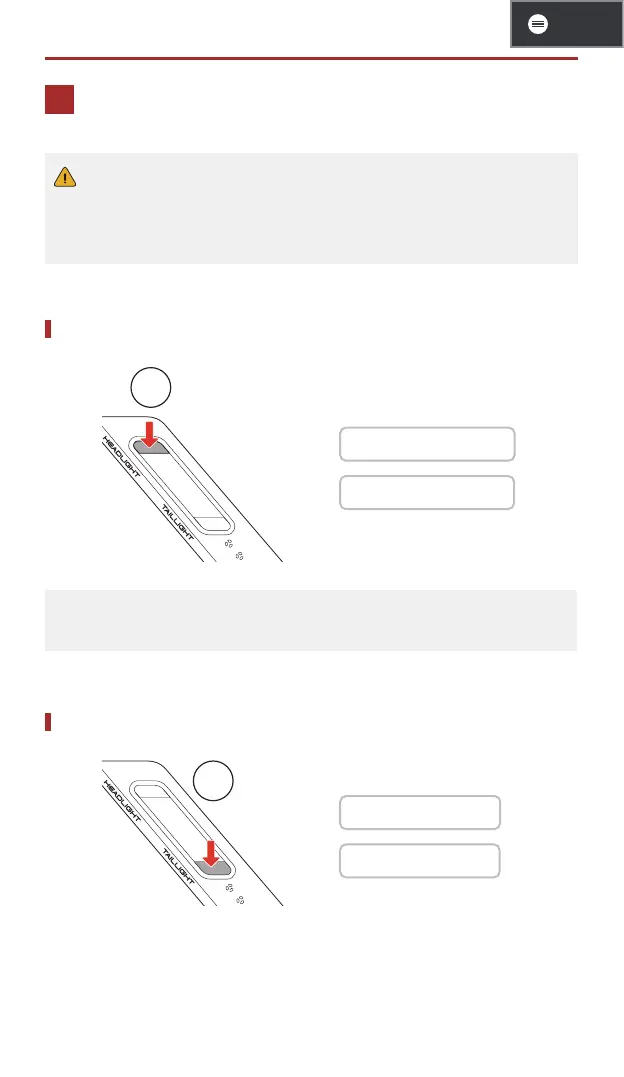 HEADLIGHT

TAILLIGHT

HEADLIGHT

TAILLIGHT