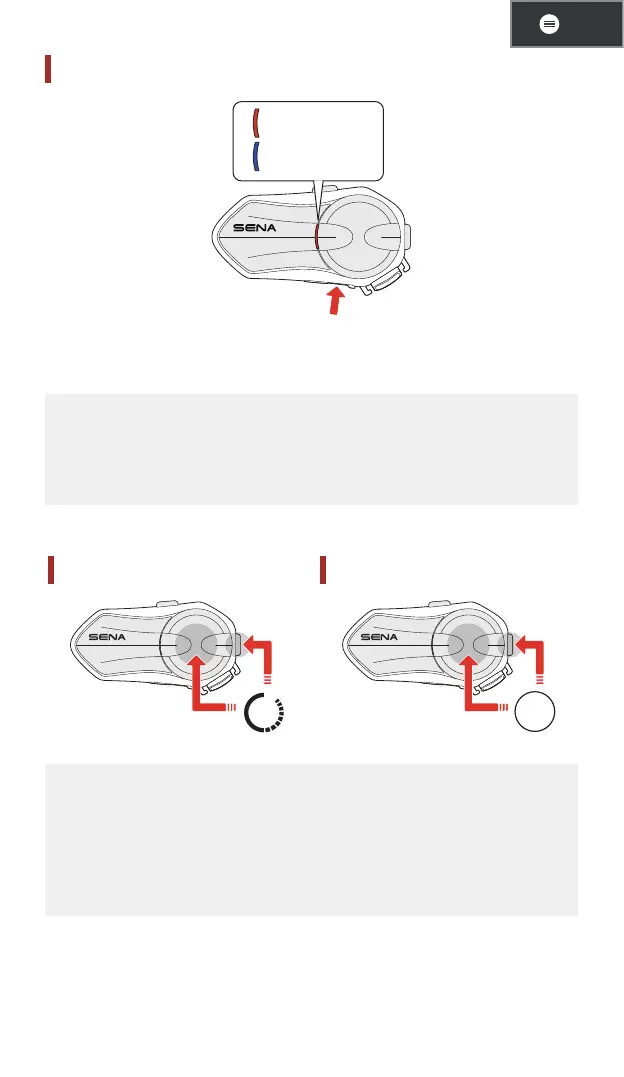 SENA

SENA

SENA