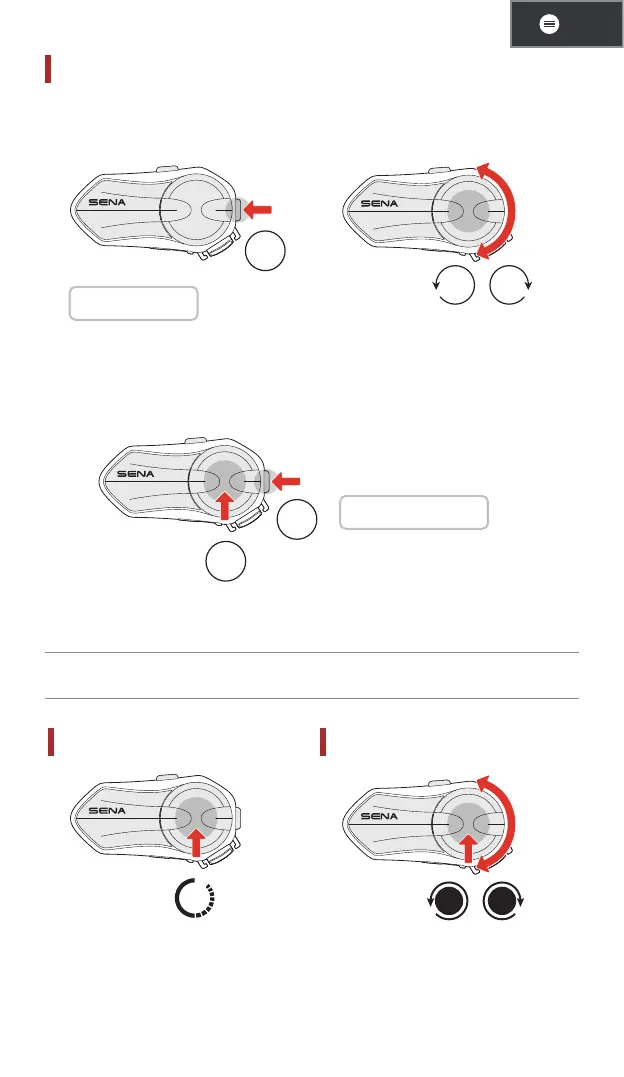 SENA

SENA

SENA

SENA

SENA