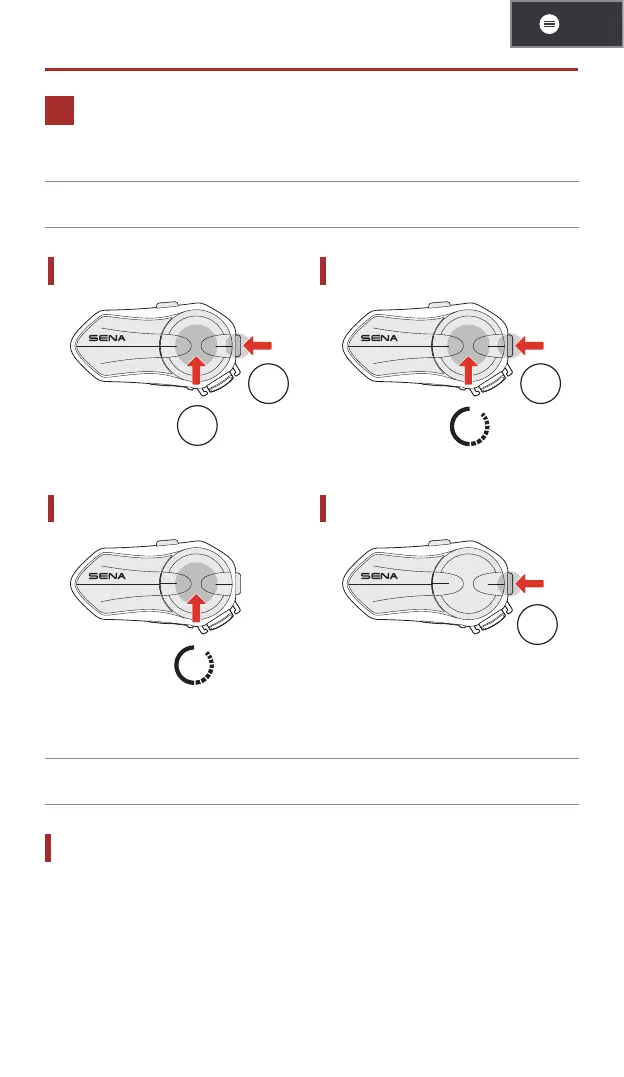 SENA

SENA

SENA

SENA