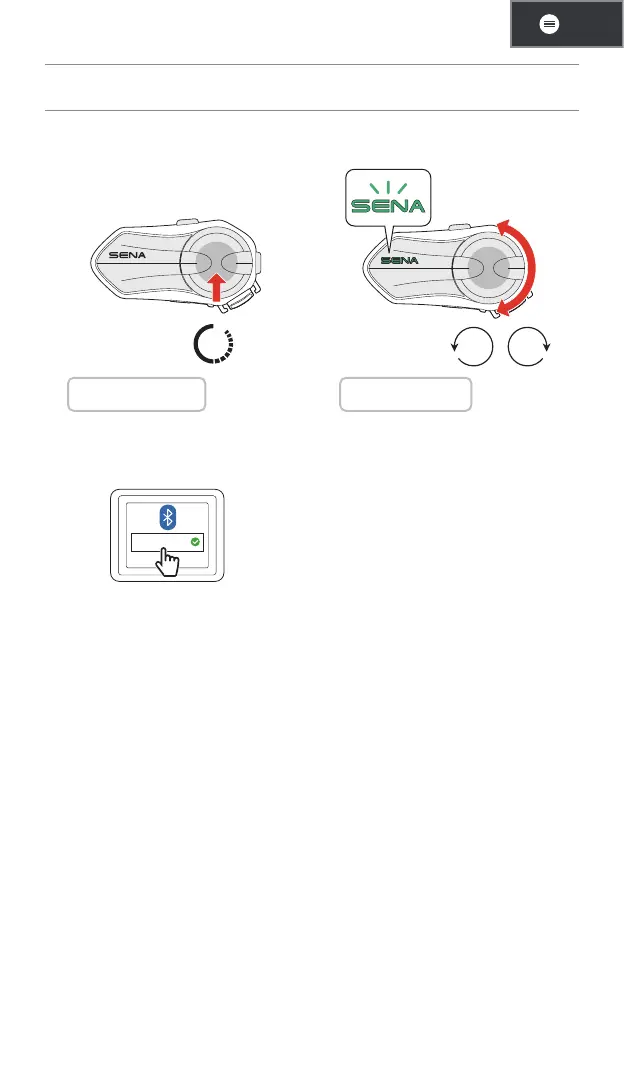 SENA

SENA

SENA