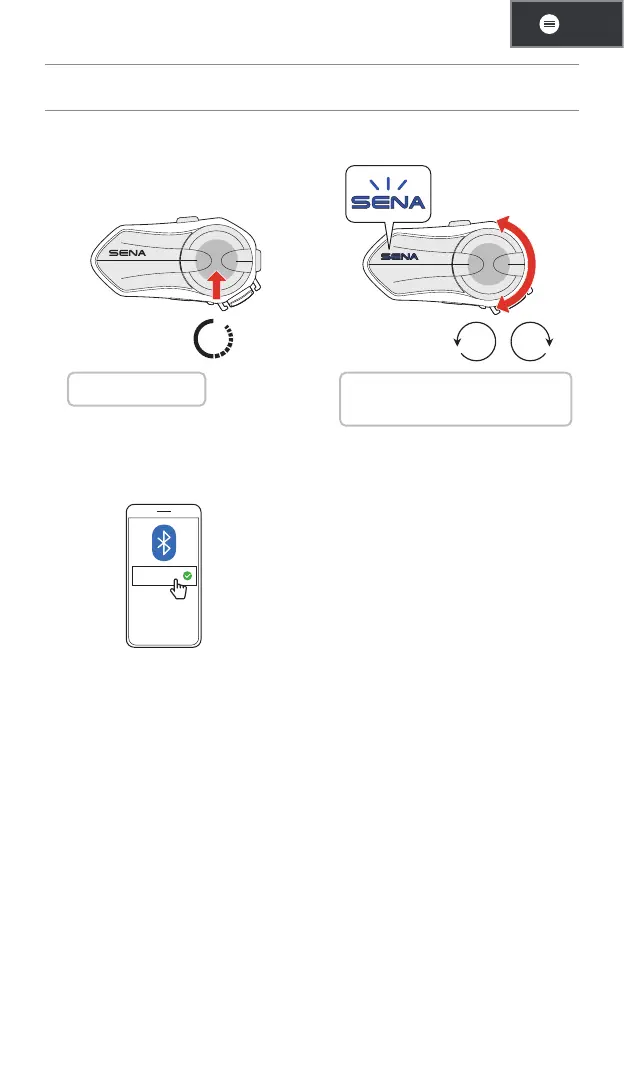 SENA

SENA

SENA