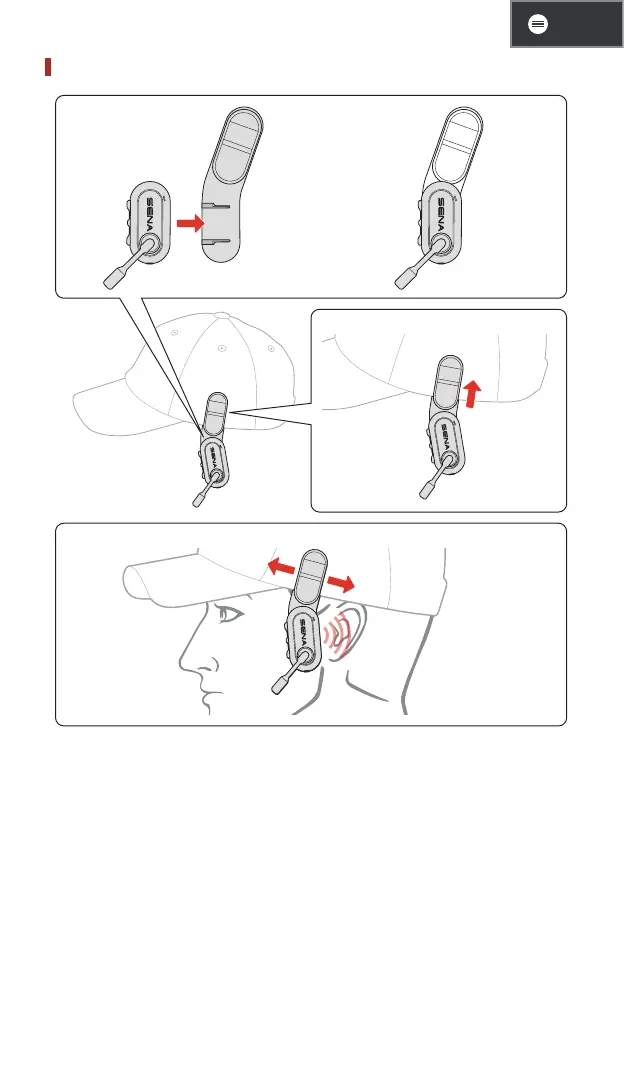 SENA

SENA

SENA

SENA

SENA